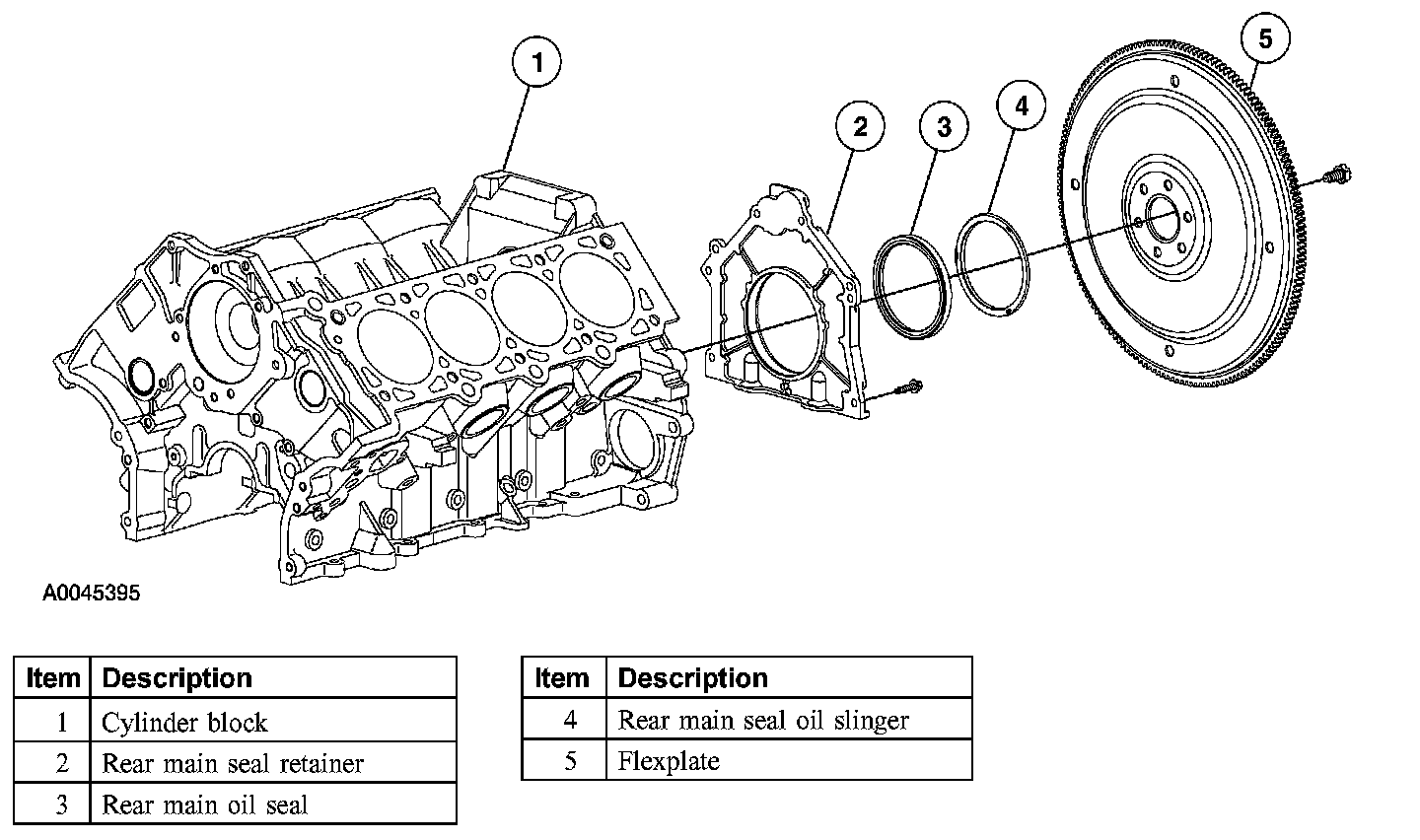 1
2
3
4
5

A0045395

| Item | Description |
|---|---|
| 1 | Cylinder block |
| 2 | Rear main seal retainer |
| 3 | Rear main oil seal |

| Item | Description |
|---|---|
| 4 | Rear main seal oil slinger |
| 5 | Flexplate |