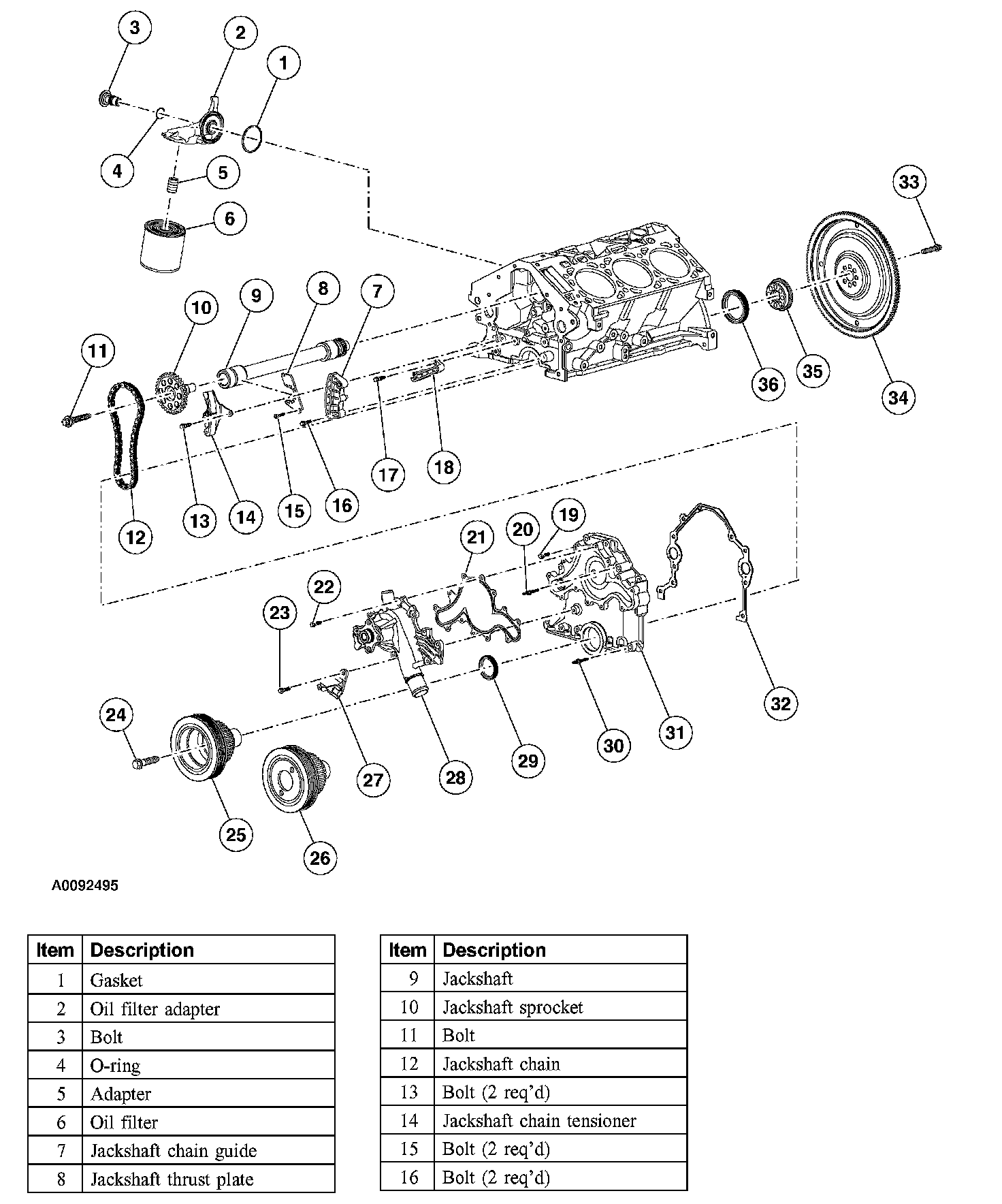 3 2 1
4 5
6
33
10 9 8 7
11
36 35 34
17 18
13 14 15 16
12
21 20 19
22
23
32
24
27 28 29 30 31
25
26

A0092495

| Item | Description |
|---|---|
| 1 | Gasket |
| 2 | Oil filter adapter |
| 3 | Bolt |
| 4 | O-ring |
| 5 | Adapter |
| 6 | Oil filter |
| 7 | Jackshaft chain guide |
| 8 | Jackshaft thrust plate |

| Item | Description |
|---|---|
| 9 | Jackshaft |
| 10 | Jackshaft sprocket |
| 11 | Bolt |
| 12 | Jackshaft chain |
| 13 | Bolt (2 req'd) |
| 14 | Jackshaft chain tensioner |
| 15 | Bolt (2 req'd) |
| 16 | Bolt (2 req'd) |