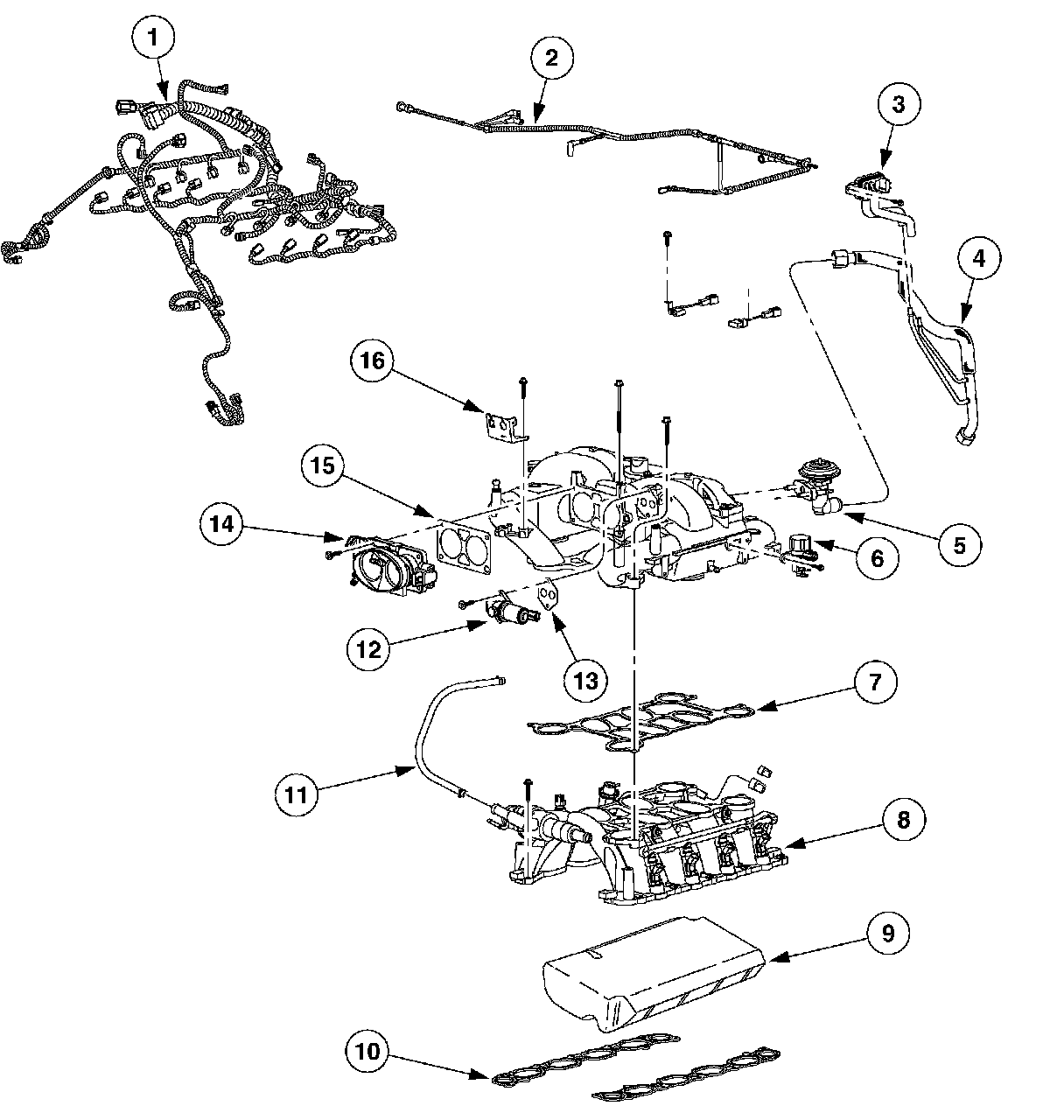 1
2
3
4
16
15
14
5
6
12
13
7
11
8
9
10