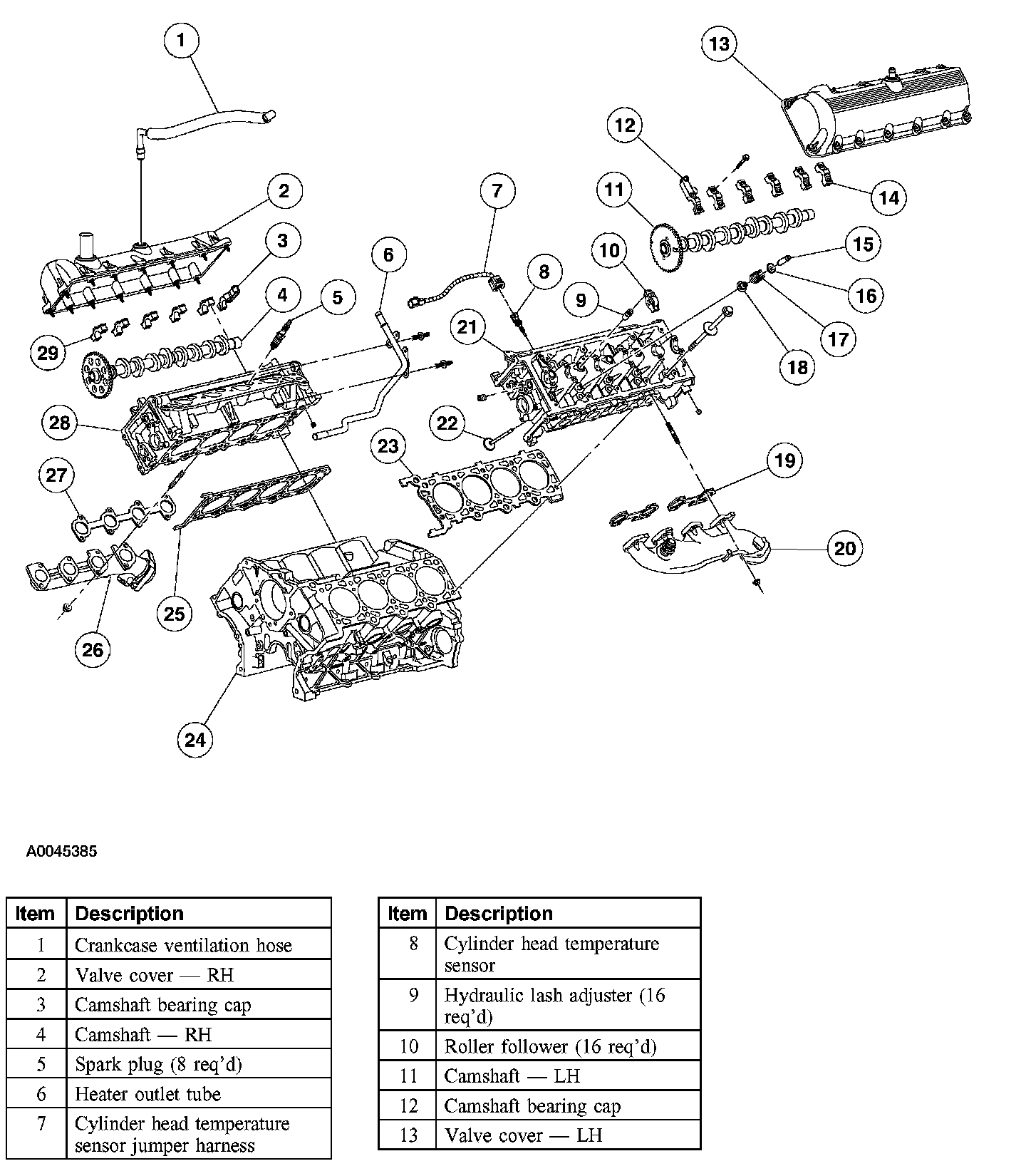 1
13
12
2
7
11
14
3
6
10
15
4
5
8
9
16
21
17
29
18
28
22
23
27
19
20
25
26
24

A0045385

| Item | Description |
|---|---|
| 1 | Crankcase ventilation hose |
| 2 | Valve cover — RH |
| 3 | Camshaft bearing cap |
| 4 | Camshaft — RH |
| 5 | Spark plug (8 req'd) |
| 6 | Heater outlet tube |
| 7 | Cylinder head temperature sensor jumper harness |

| Item | Description |
|---|---|
| 8 | Cylinder head temperature sensor |
| 9 | Hydraulic lash adjuster (16 req'd) |
| 10 | Roller follower (16 req'd) |
| 11 | Camshaft — LH |
| 12 | Camshaft bearing cap |
| 13 | Valve cover — LH |