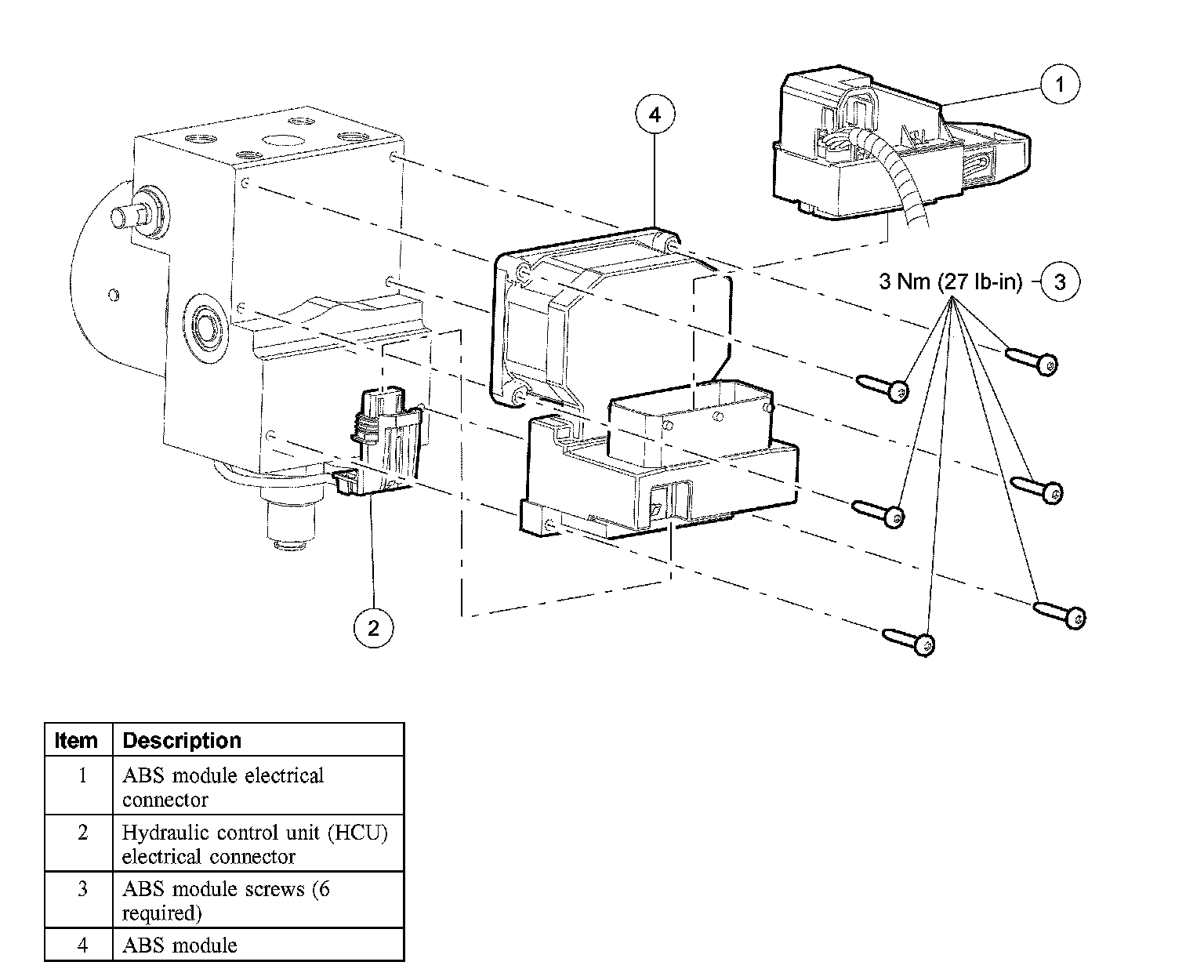 1

4

3 Nm (27 lb-in)

3

2

| Item | Description |
|---|---|
| 1 | ABS module electrical connector |
| 2 | Hydraulic control unit (HCU) electrical connector |
| 3 | ABS module screws (6 required) |
| 4 | ABS module |