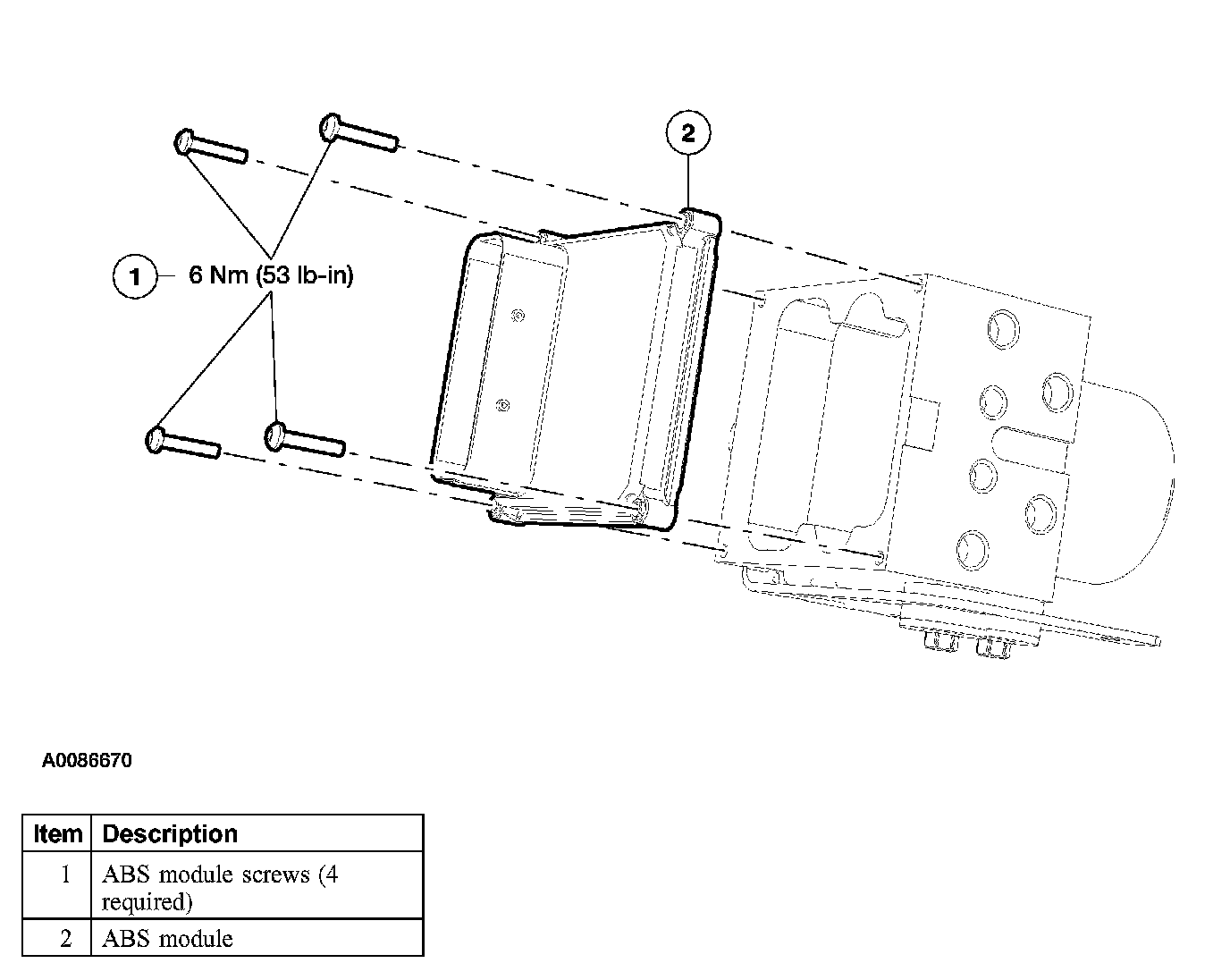 2

1 6 Nm (53 lb-in)

A0086670

| Item | Description |
|---|---|
| 1 | ABS module screws (4 required) |
| 2 | ABS module |