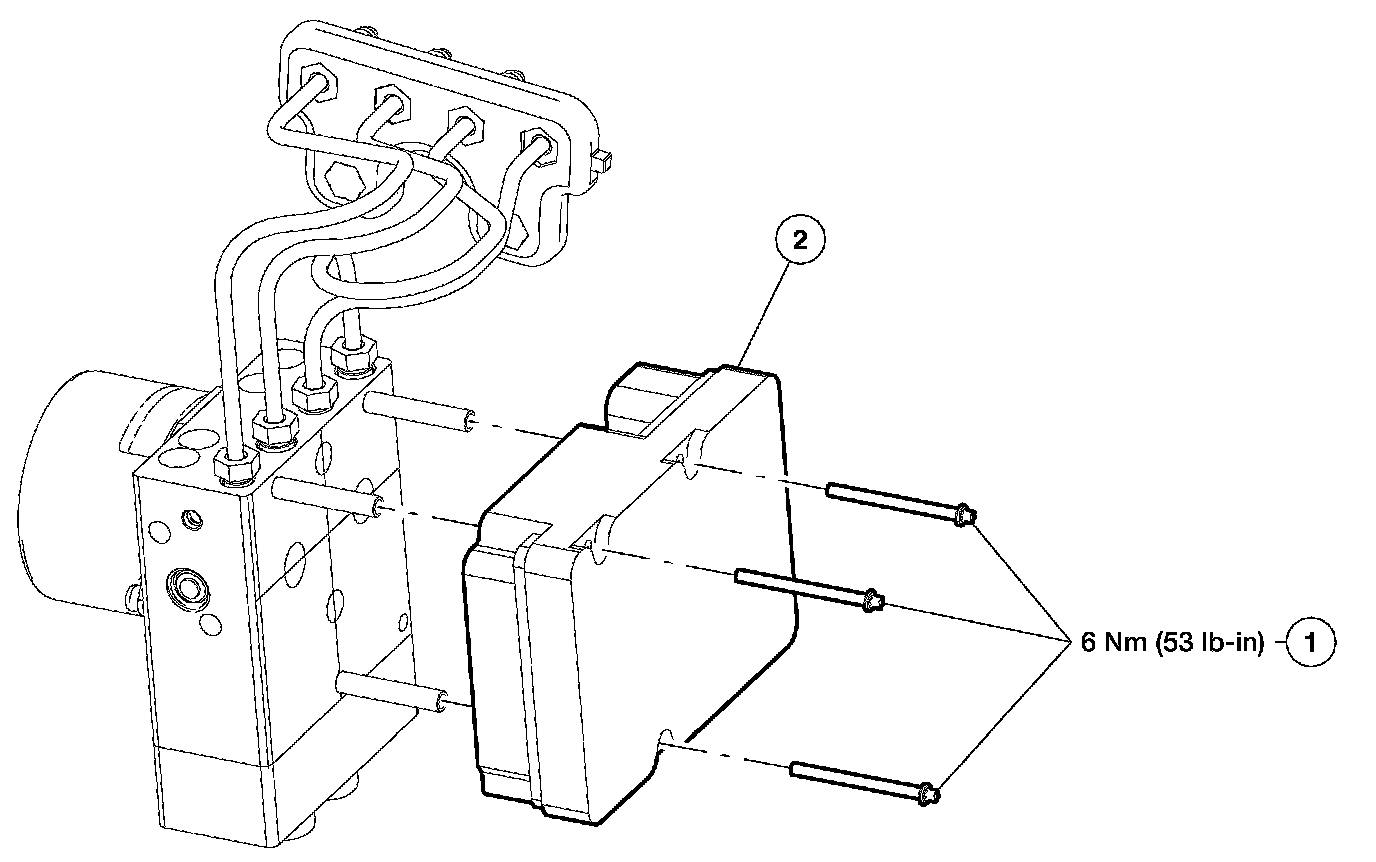 2

6 Nm (53 lb-in) 1