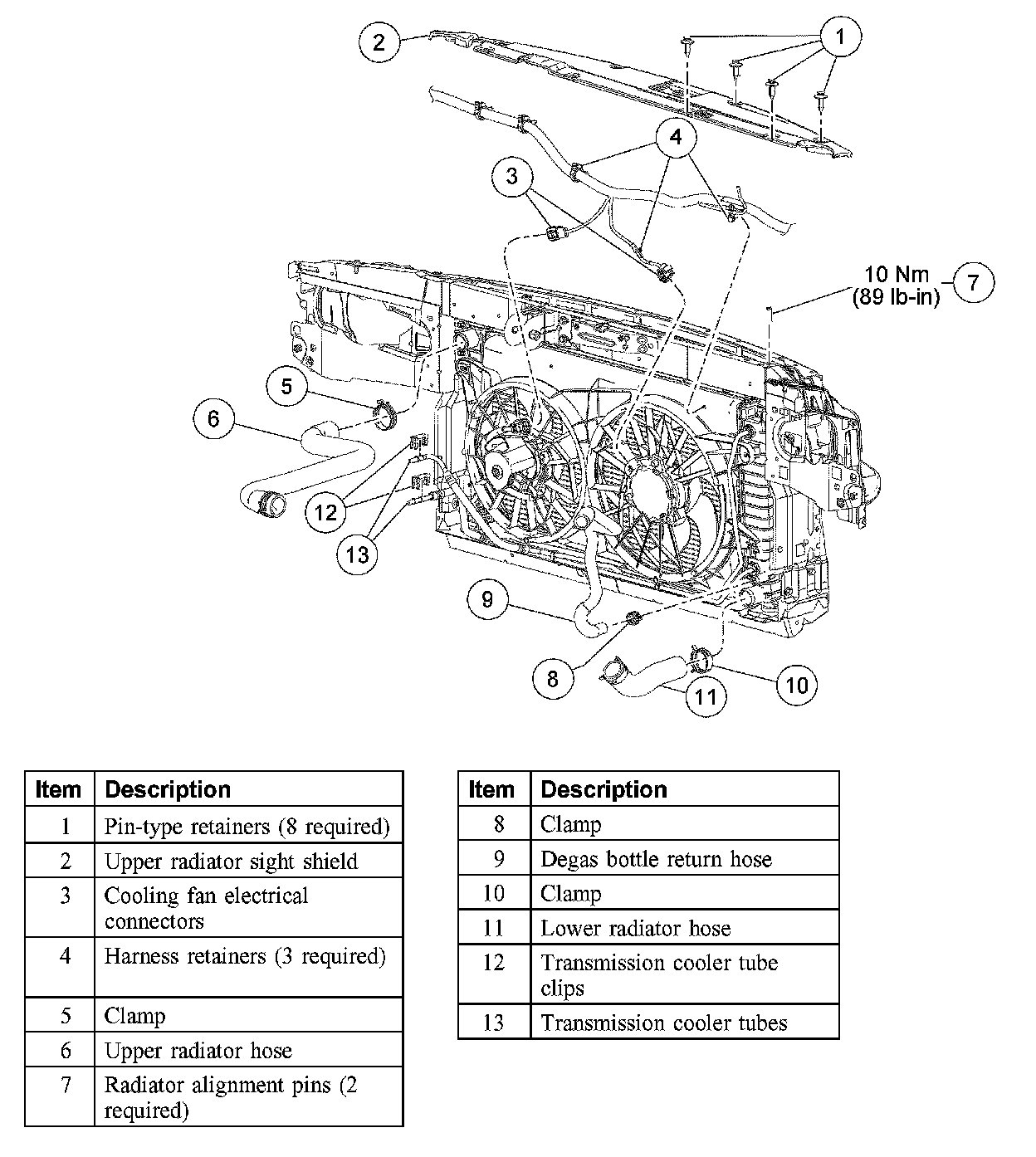 2
1
4
3
10 Nm
(89 lb-in)
7
5
6
12
13
9
8
11
10

| Item | Description |
|---|---|
| 1 | Pin-type retainers (8 required) |
| 2 | Upper radiator sight shield |
| 3 | Cooling fan electrical connectors |
| 4 | Harness retainers (3 required) |
| 5 | Clamp |
| 6 | Upper radiator hose |
| 7 | Radiator alignment pins (2 required) |

| Item | Description |
|---|---|
| 8 | Clamp |
| 9 | Degas bottle return hose |
| 10 | Clamp |
| 11 | Lower radiator hose |
| 12 | Transmission cooler tube clips |
| 13 | Transmission cooler tubes |