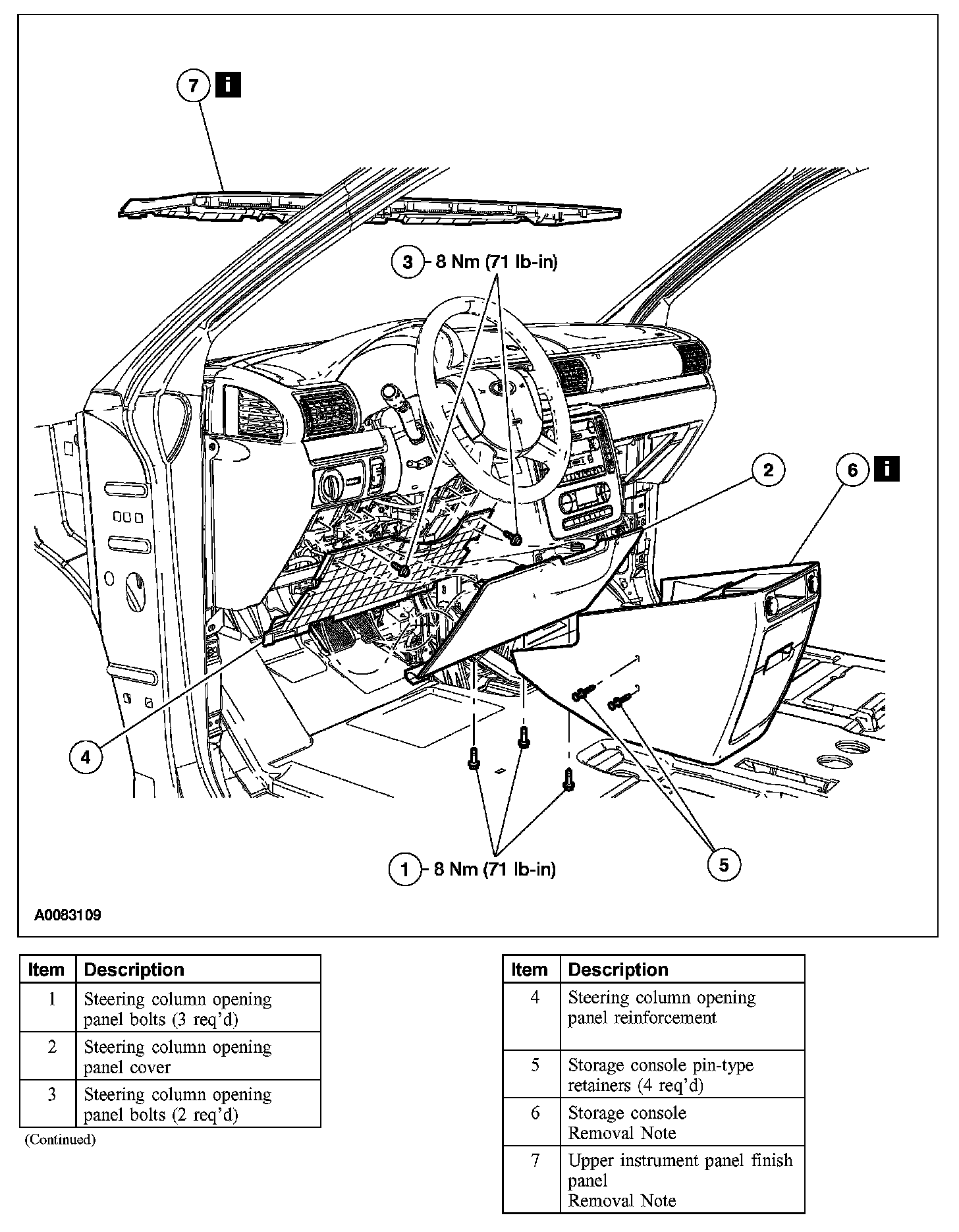 7 i

3 - 8 Nm (71 lb-in)

2

6 i

4

5

1 - 8 Nm (71 lb-in)

A0083109

| Item | Description |
|---|---|
| 1 | Steering column opening panel bolts (3 req'd) |
| 2 | Steering column opening panel cover |
| 3 | Steering column opening panel bolts (2 req'd) |

(Continued)

| Item | Description |
|---|---|
| 4 | Steering column opening panel reinforcement |
| 5 | Storage console pin-type retainers (4 req'd) |
| 6 | Storage console Removal Note |
| 7 | Upper instrument panel finish panel Removal Note |