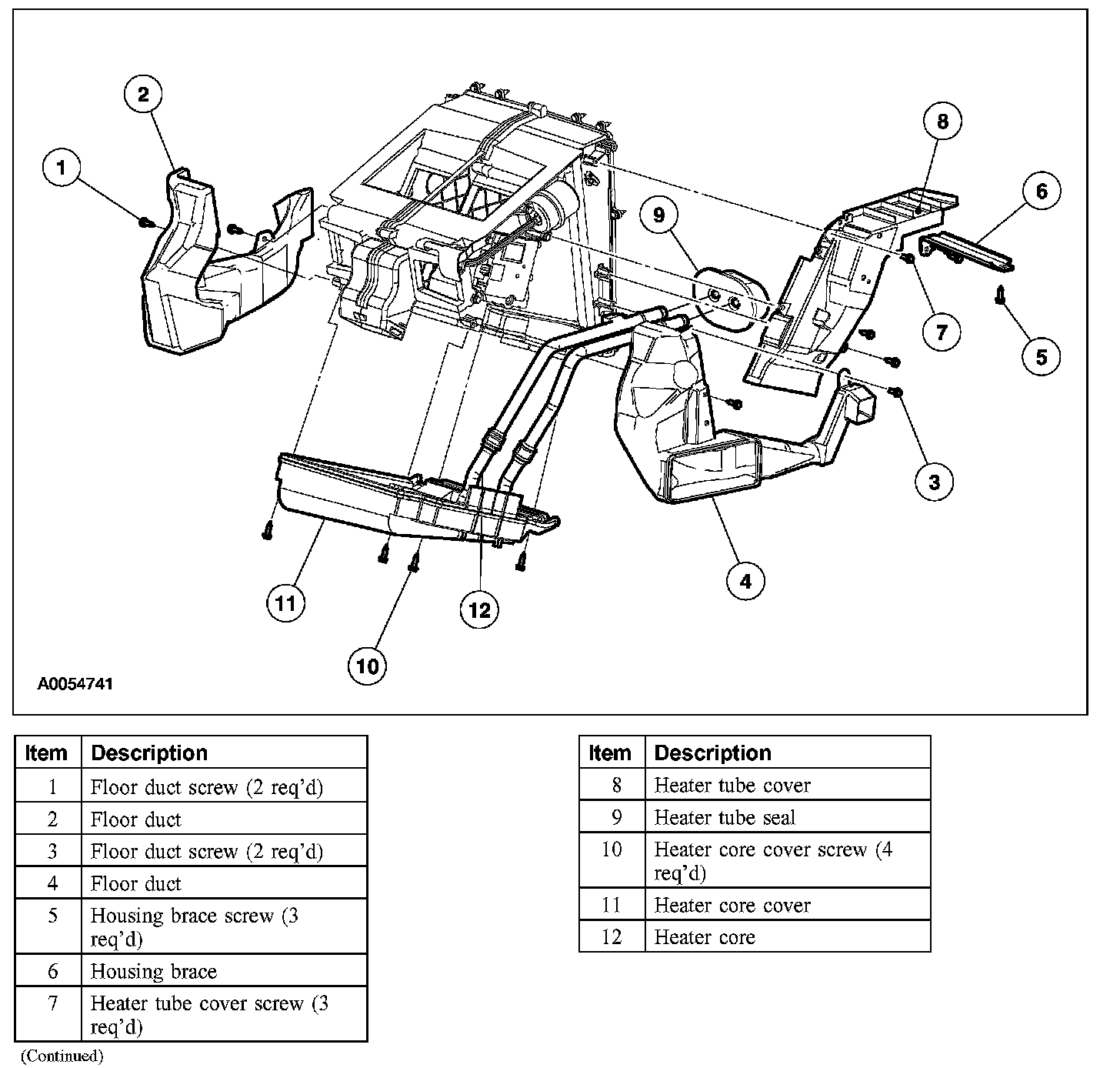 2
1
8
6
9
7
5
3
4
11
12
10
A0054741

| Item | Description |
|---|---|
| 1 | Floor duct screw (2 req'd) |
| 2 | Floor duct |
| 3 | Floor duct screw (2 req'd) |
| 4 | Floor duct |
| 5 | Housing brace screw (3 req'd) |
| 6 | Housing brace |
| 7 | Heater tube cover screw (3 req'd) |

(Continued)

| Item | Description |
|---|---|
| 8 | Heater tube cover |
| 9 | Heater tube seal |
| 10 | Heater core cover screw (4 req'd) |
| 11 | Heater core cover |
| 12 | Heater core |