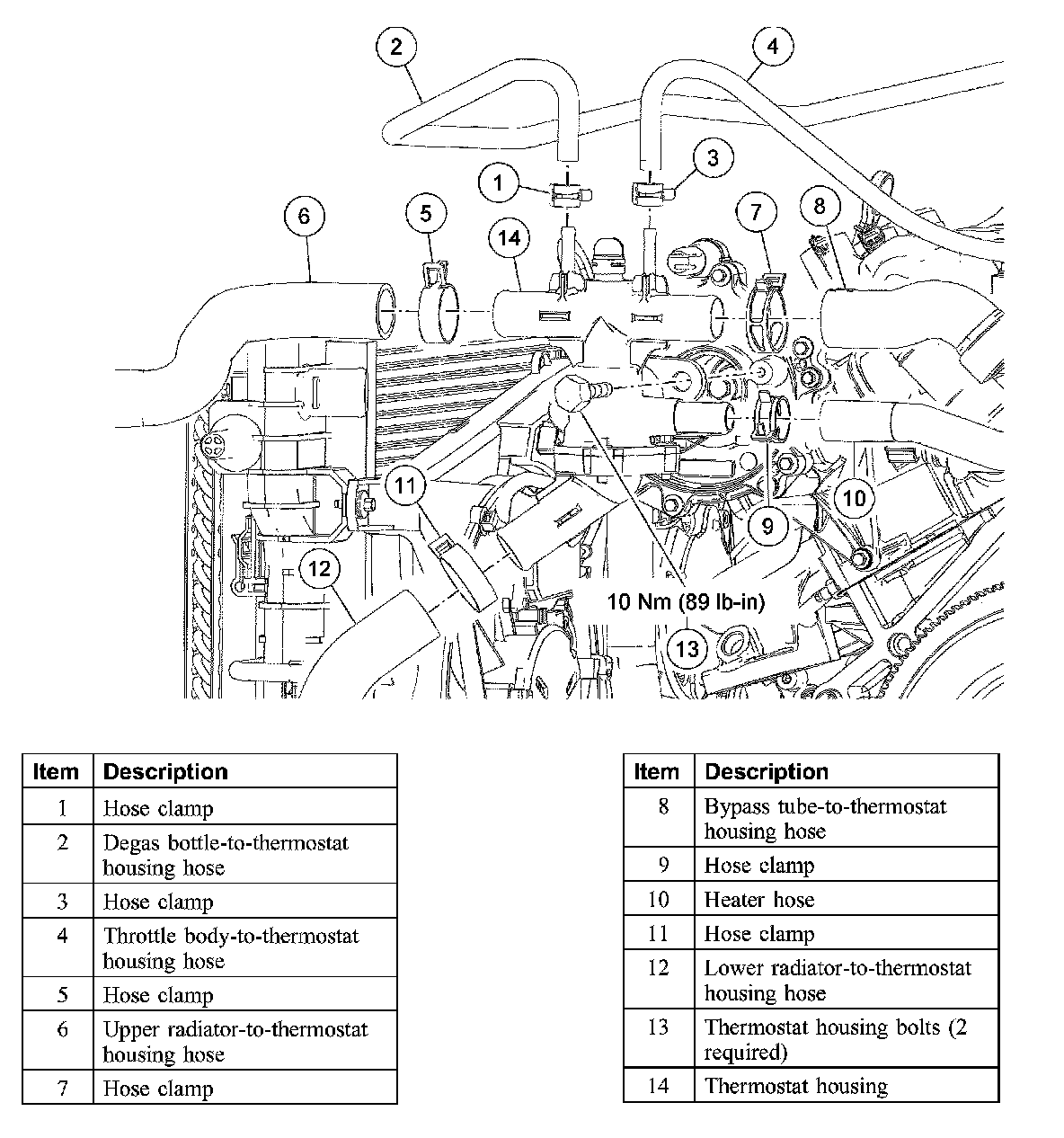 2
4
1
3
6
5
14
7
8
11
10
9
12
10 Nm (89 lb-in)
13

| Item | Description |
|---|---|
| 1 | Hose clamp |
| 2 | Degas bottle-to-thermostat housing hose |
| 3 | Hose clamp |
| 4 | Throttle body-to-thermostat housing hose |
| 5 | Hose clamp |
| 6 | Upper radiator-to-thermostat housing hose |
| 7 | Hose clamp |

| Item | Description |
|---|---|
| 8 | Bypass tube-to-thermostat housing hose |
| 9 | Hose clamp |
| 10 | Heater hose |
| 11 | Hose clamp |
| 12 | Lower radiator-to-thermostat housing hose |
| 13 | Thermostat housing bolts (2 required) |
| 14 | Thermostat housing |