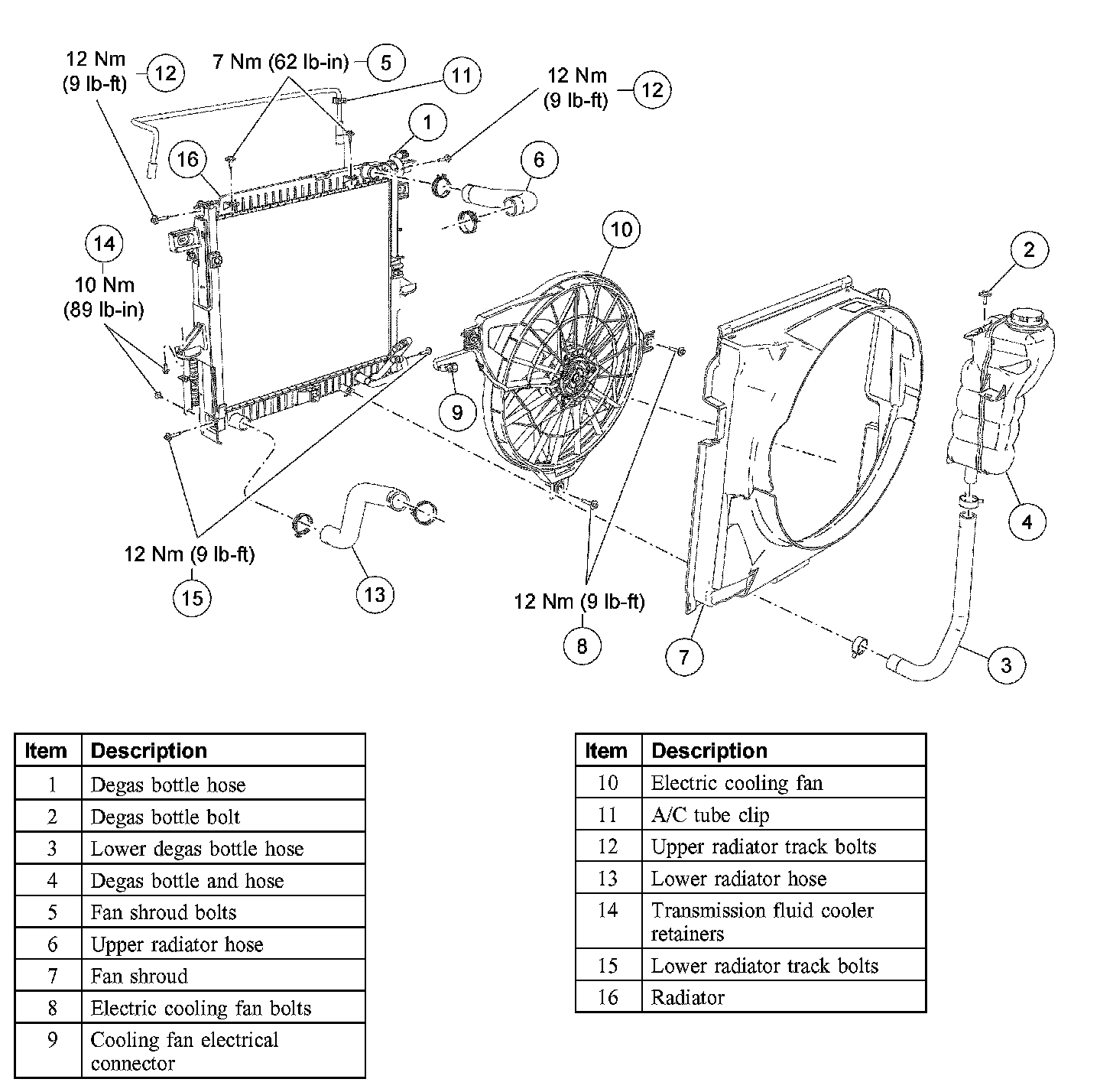 12 Nm (9 lb-ft) 12

7 Nm (62 lb-in) 5

11

12 Nm (9 lb-ft) 12

1

16

6

14 10 Nm (89 lb-in)

10

2

9

4

12 Nm (9 lb-ft) 15

13

12 Nm (9 lb-ft) 8

7

3

| Item | Description |
|---|---|
| 1 | Degas bottle hose |
| 2 | Degas bottle bolt |
| 3 | Lower degas bottle hose |
| 4 | Degas bottle and hose |
| 5 | Fan shroud bolts |
| 6 | Upper radiator hose |
| 7 | Fan shroud |
| 8 | Electric cooling fan bolts |
| 9 | Cooling fan electrical connector |

| Item | Description |
|---|---|
| 10 | Electric cooling fan |
| 11 | A/C tube clip |
| 12 | Upper radiator track bolts |
| 13 | Lower radiator hose |
| 14 | Transmission fluid cooler retainers |
| 15 | Lower radiator track bolts |
| 16 | Radiator |