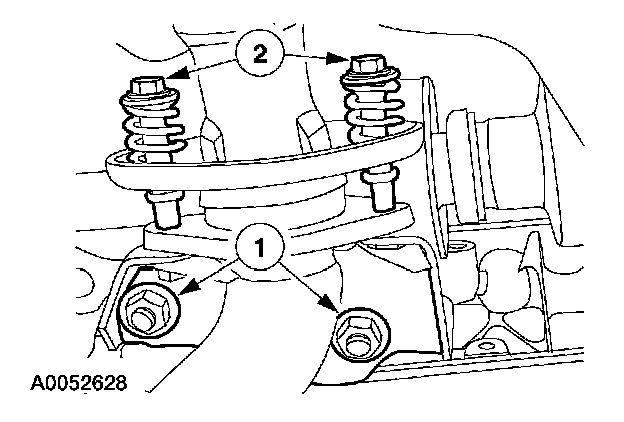 2

1

A0052628