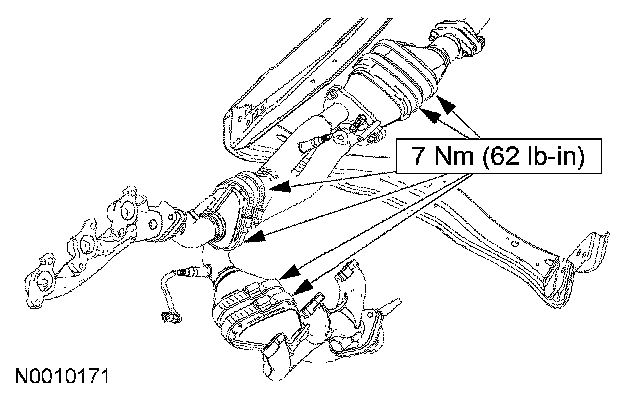 7 Nm (62 lb-in)

N0010171