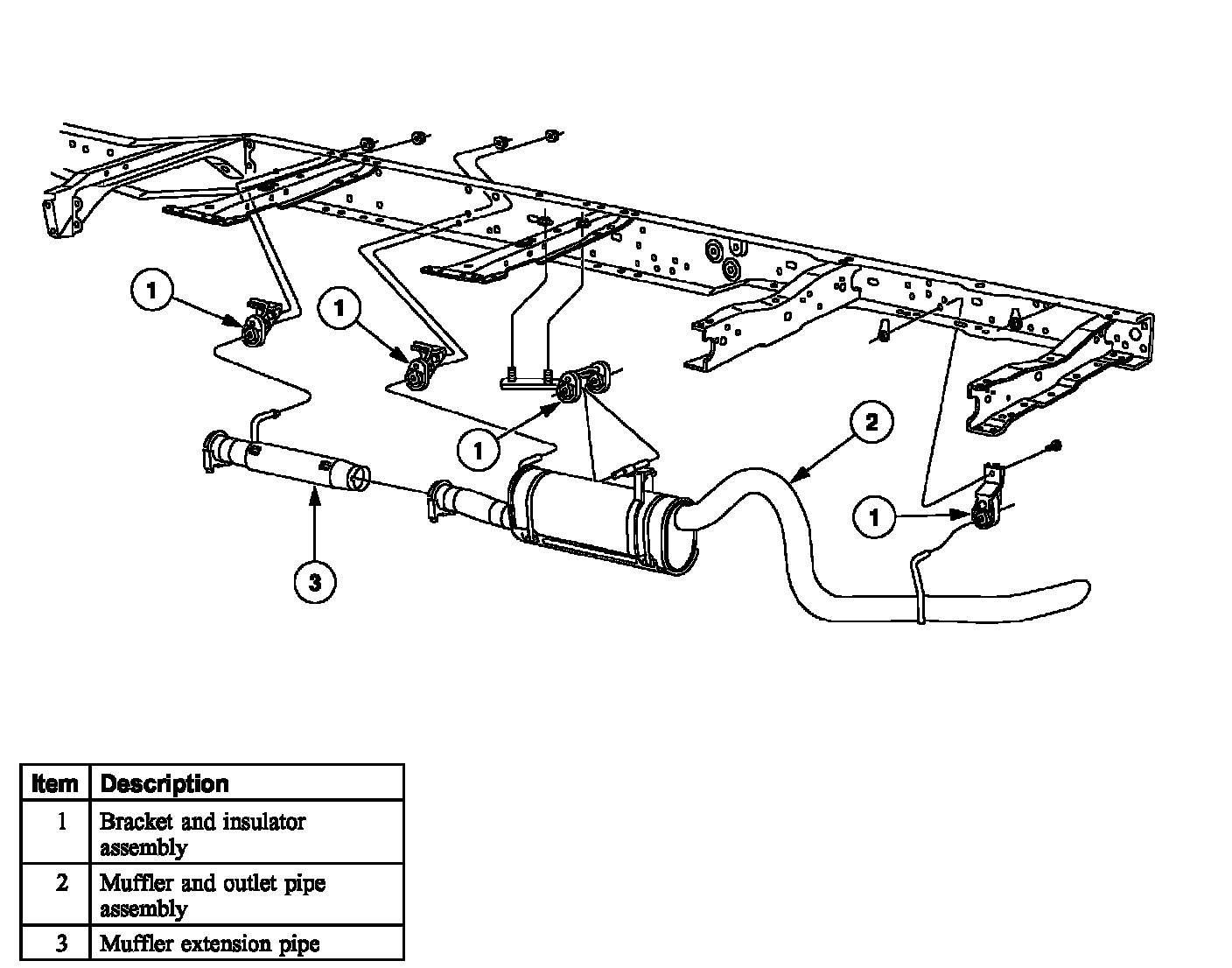 1

1

1

2

1

3

| Item | Description |
|---|---|
| 1 | Bracket and insulator assembly |
| 2 | Muffler and outlet pipe assembly |
| 3 | Muffler extension pipe |