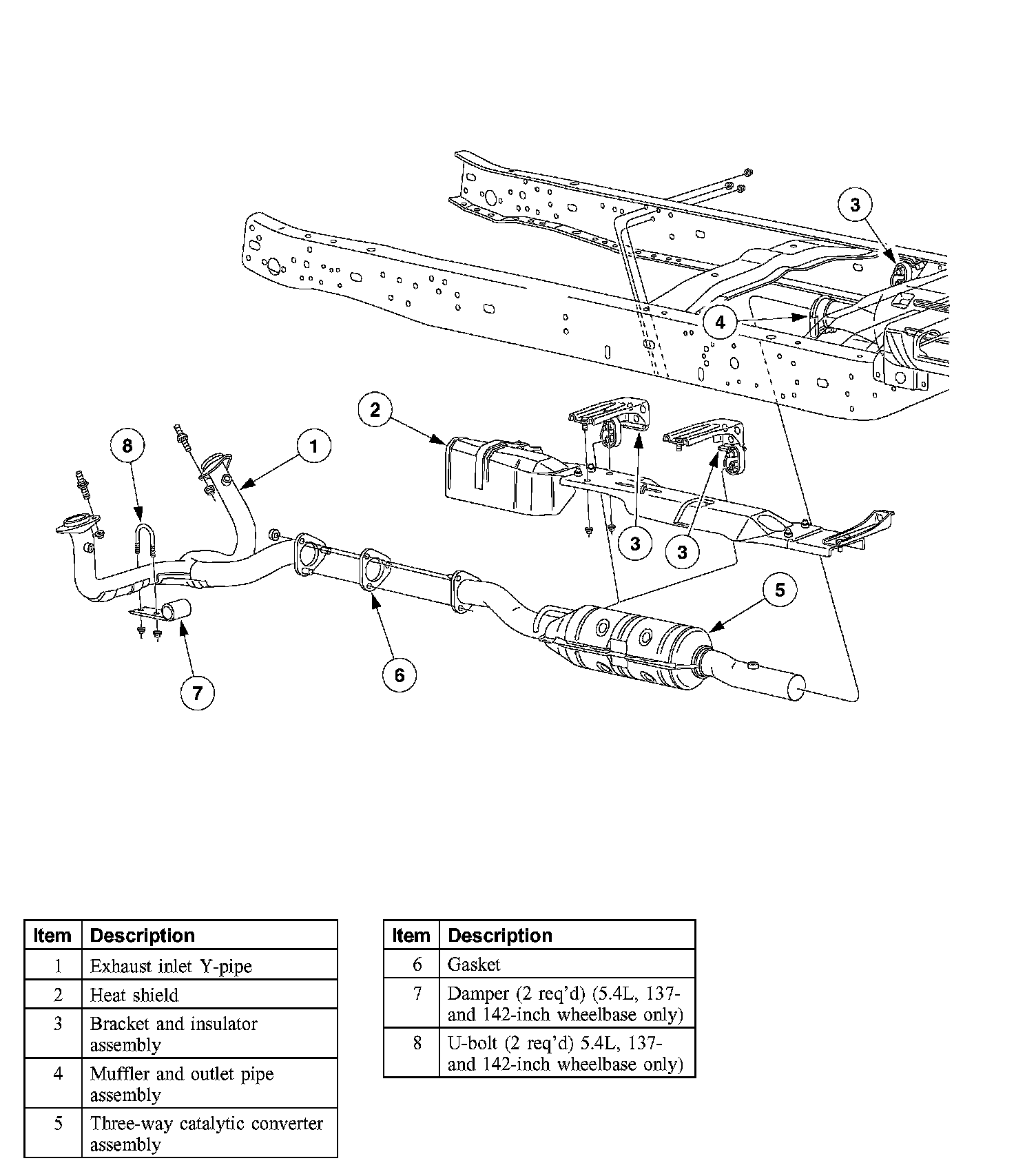 3

4

2

8

1

3

3

5

6

7

| Item | Description |
|---|---|
| 1 | Exhaust inlet Y-pipe |
| 2 | Heat shield |
| 3 | Bracket and insulator assembly |
| 4 | Muffler and outlet pipe assembly |
| 5 | Three-way catalytic converter assembly |

| Item | Description |
|---|---|
| 6 | Gasket |
| 7 | Damper (2 req'd) (5.4L, 137- and 142-inch wheelbase only) |
| 8 | U-bolt (2 req'd) 5.4L, 137- and 142-inch wheelbase only) |