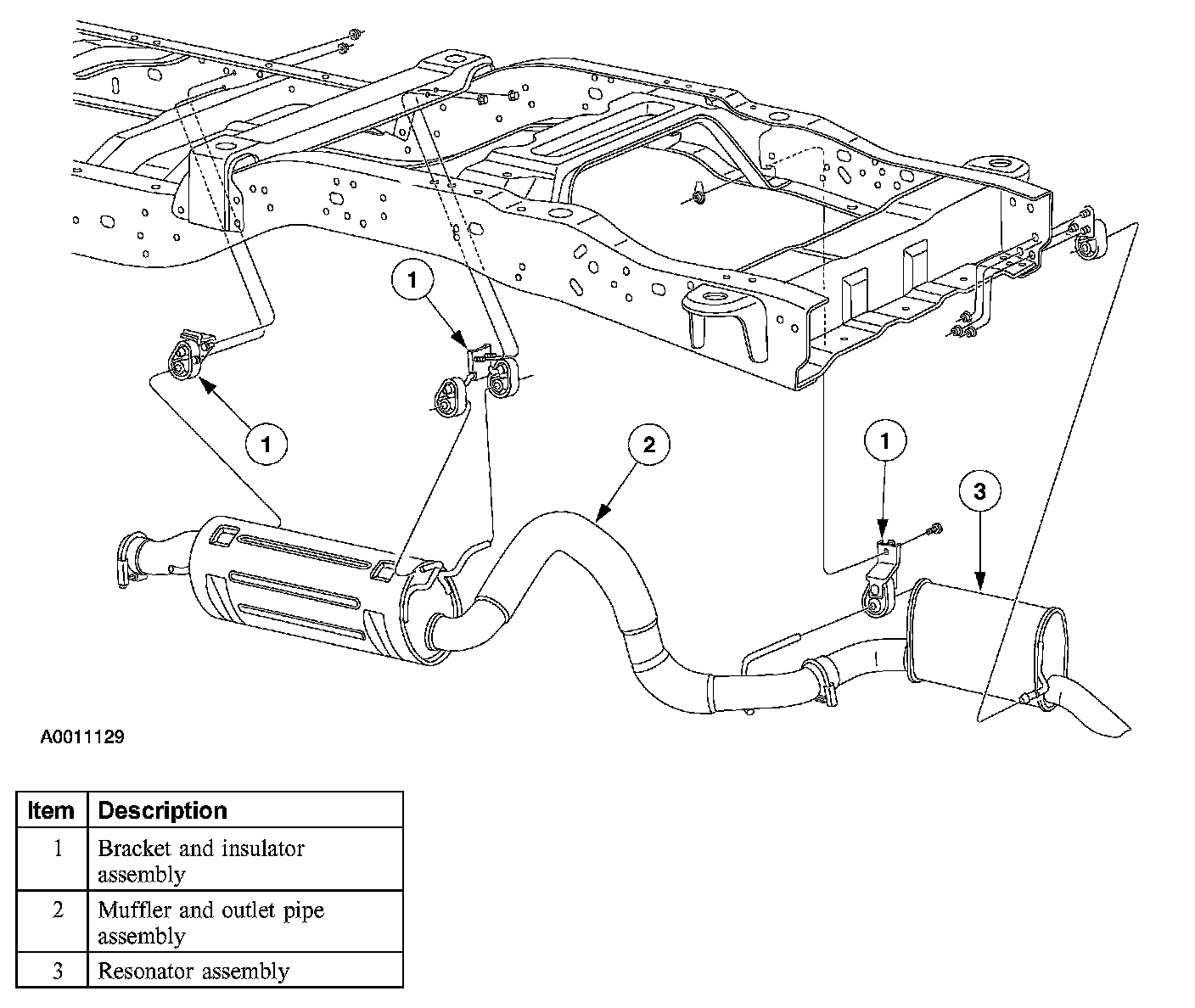 1

1

2

1

3

A0011129

| Item | Description |
|---|---|
| 1 | Bracket and insulator assembly |
| 2 | Muffler and outlet pipe assembly |
| 3 | Resonator assembly |