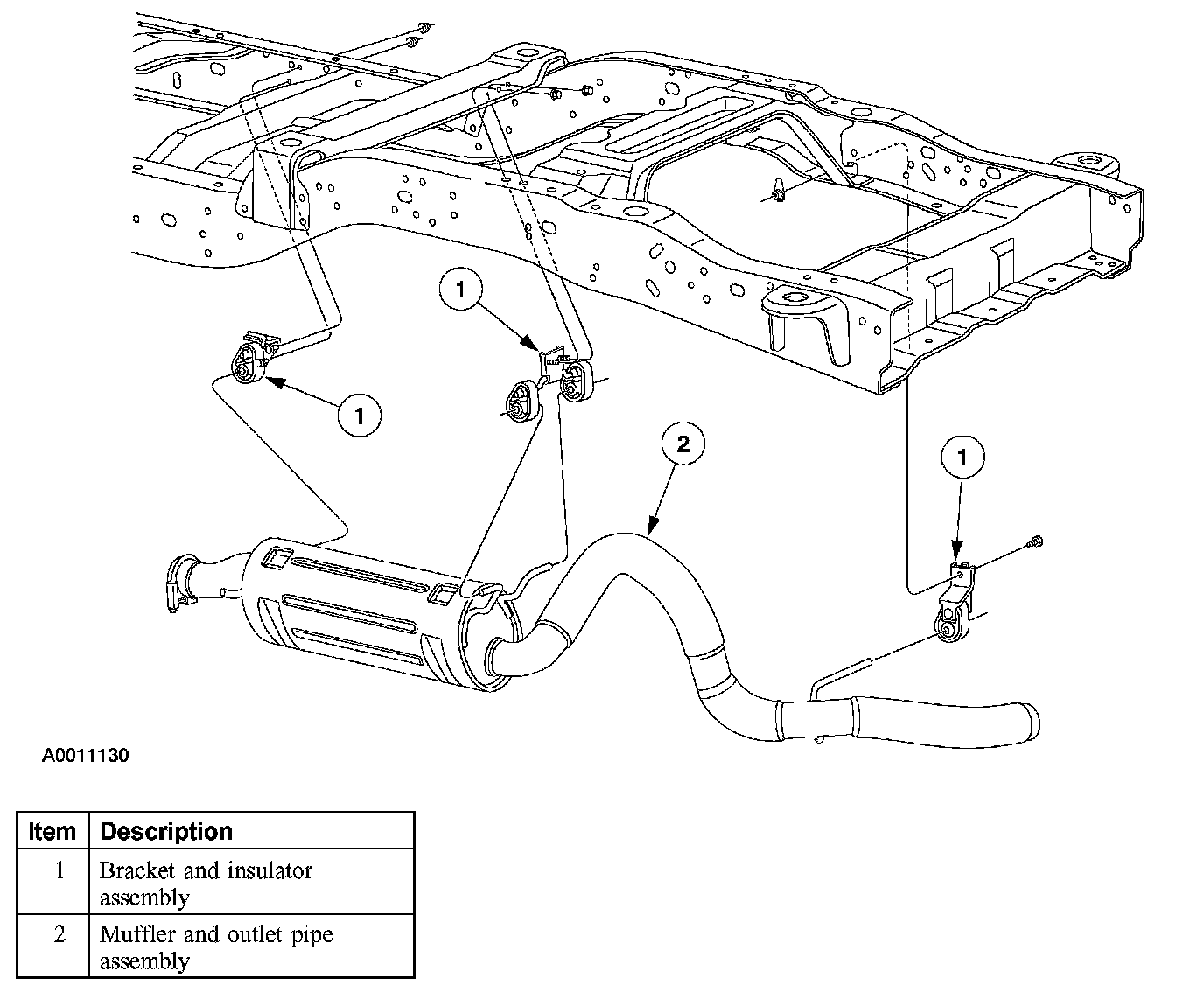 1

1

2

1

A0011130

| Item | Description |
|---|---|
| 1 | Bracket and insulator assembly |
| 2 | Muffler and outlet pipe assembly |