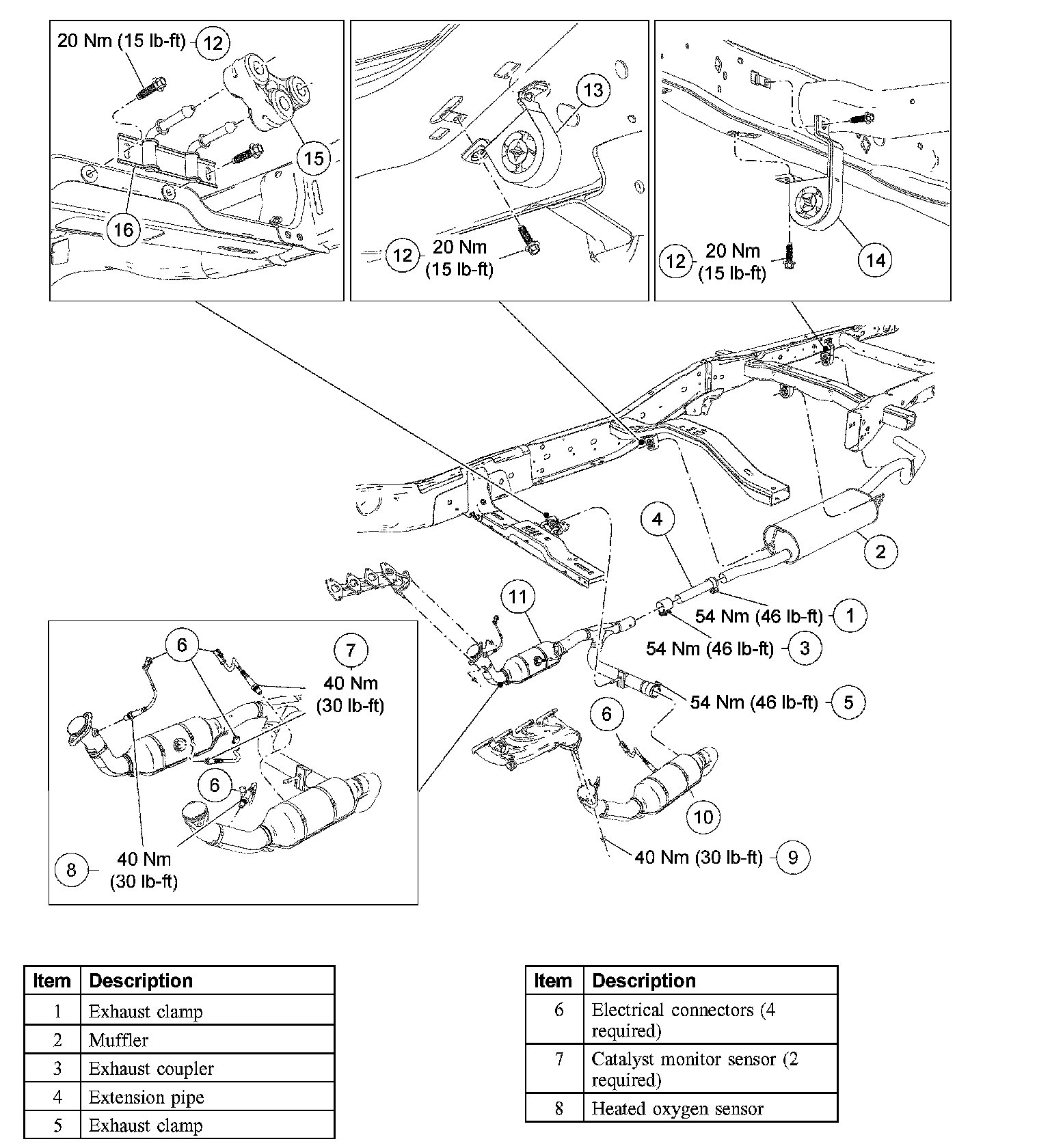 20 Nm (15 lb-ft) 12

15

16

13

12 20 Nm (15 lb-ft)

12 20 Nm (15 lb-ft)

14

4

2

11

54 Nm (46 lb-ft) 1

54 Nm (46 lb-ft) 3

54 Nm (46 lb-ft) 5

6

7 40 Nm (30 lb-ft)

6

8 40 Nm (30 lb-ft)

6

10

40 Nm (30 lb-ft) 9

| Item | Description |
|---|---|
| 1 | Exhaust clamp |
| 2 | Muffler |
| 3 | Exhaust coupler |
| 4 | Extension pipe |
| 5 | Exhaust clamp |

| Item | Description |
|---|---|
| 6 | Electrical connectors (4 required) |
| 7 | Catalyst monitor sensor (2 required) |
| 8 | Heated oxygen sensor |