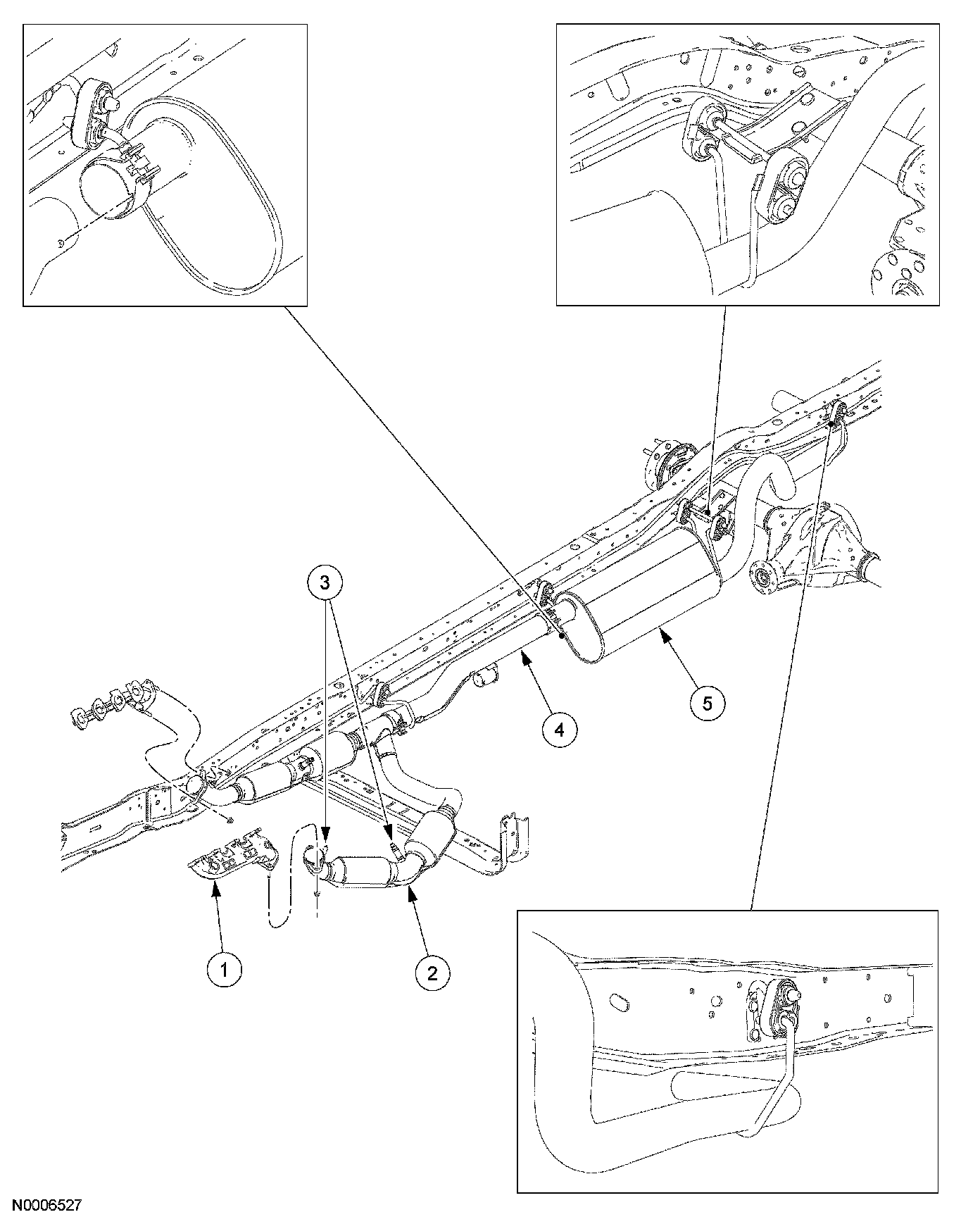 3

4

5

1

2

N0006527