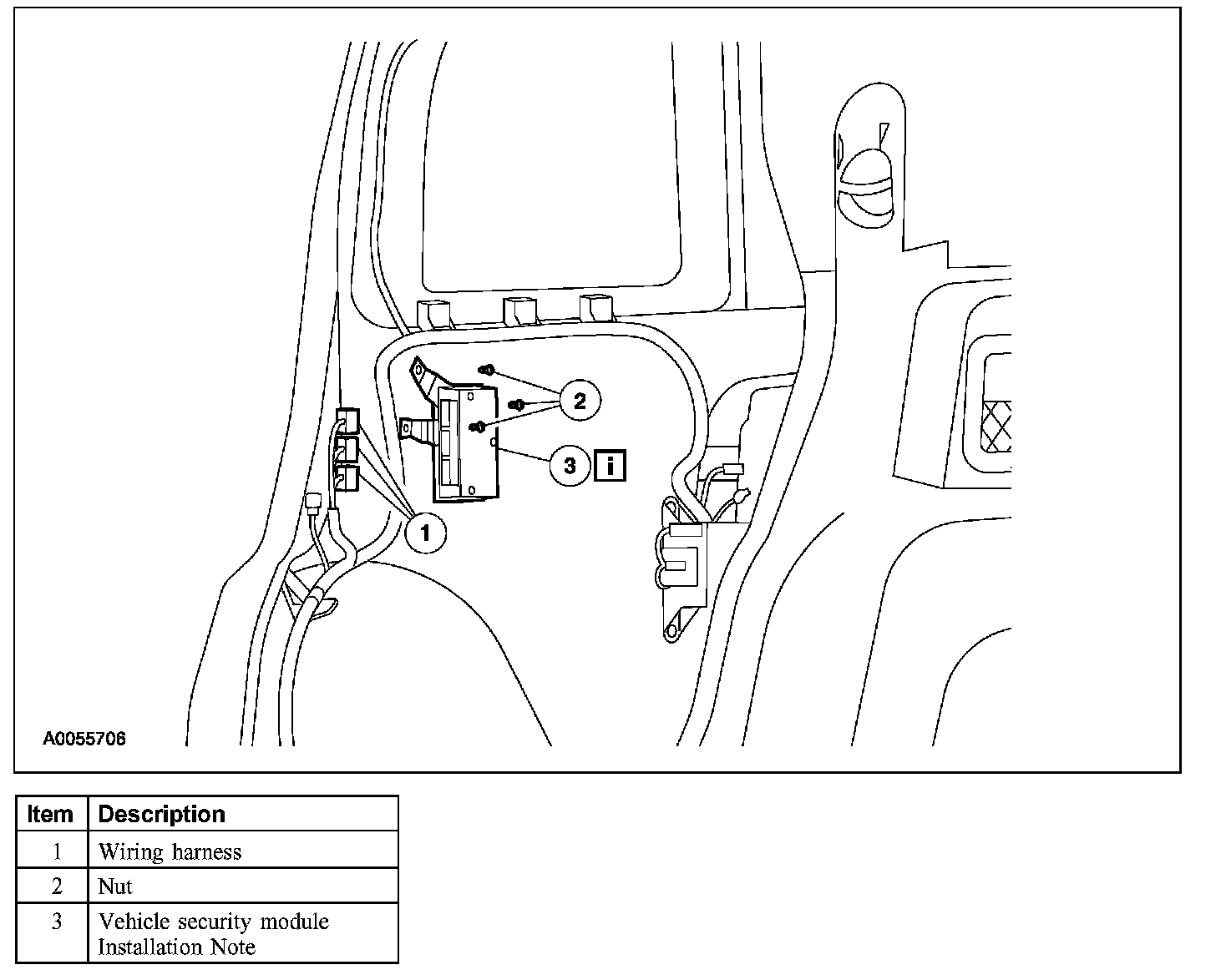 2

3 i

1

A0055706

| Item | Description |
|---|---|
| 1 | Wiring harness |
| 2 | Nut |
| 3 | Vehicle security module Installation Note |