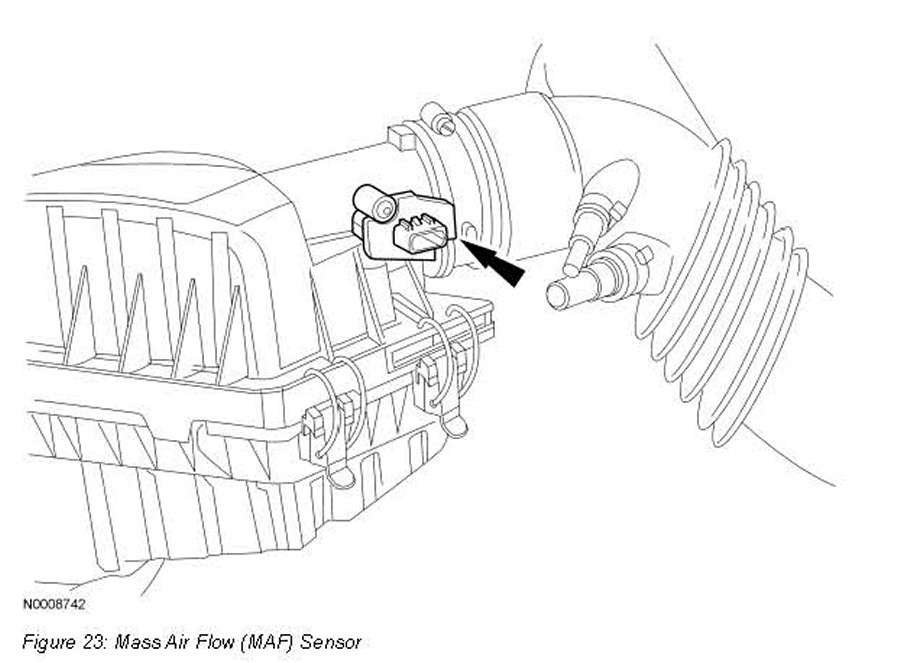 N0008742

Figure 23: Mass Air Flow (MAF) Sensor