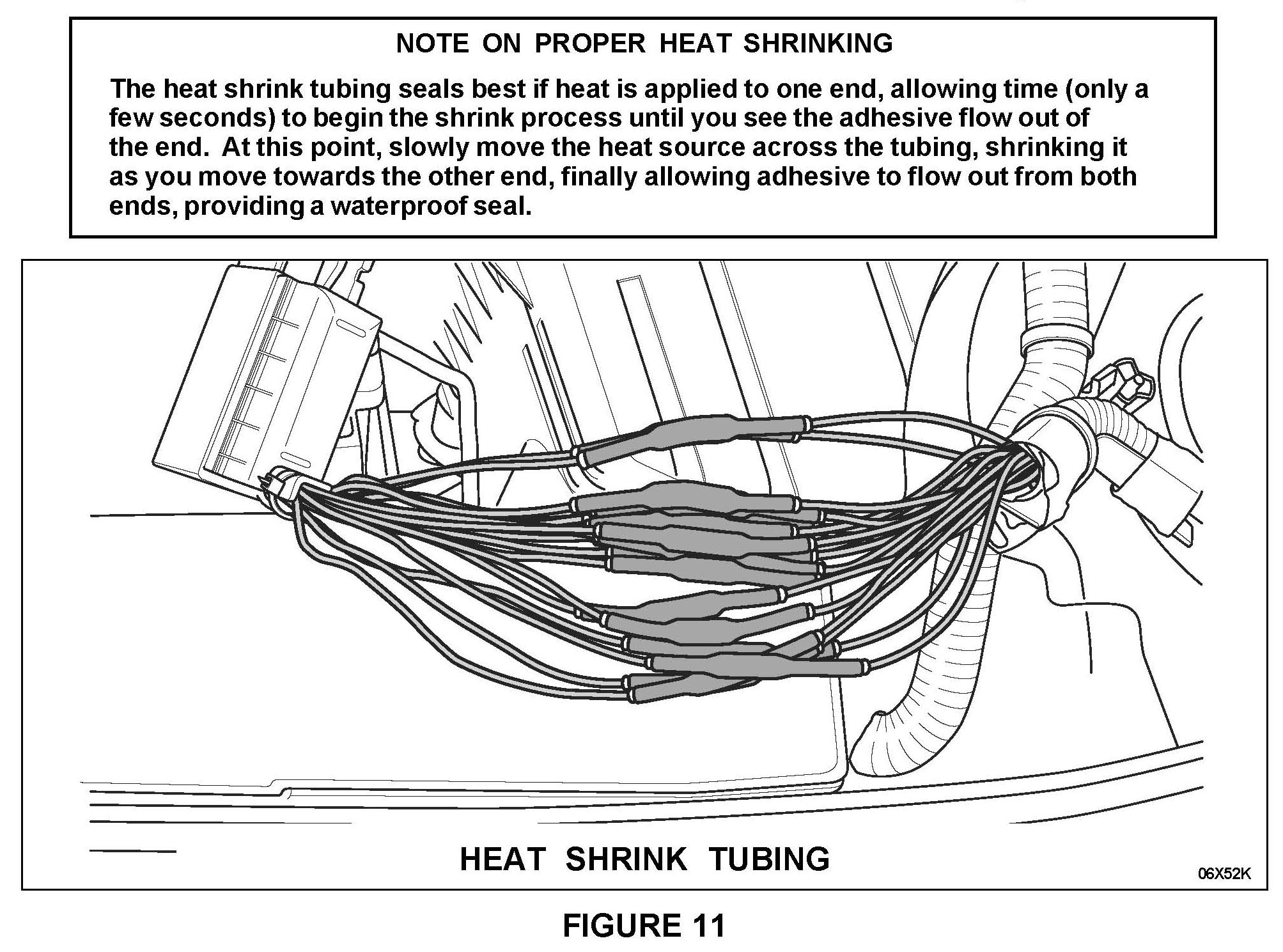 NOTE ON PROPER HEAT SHRINKING

The heat shrink tubing seals best if heat is applied to one end, allowing time (only a few seconds) to begin the shrink process until you see the adhesive flow out of the end. At this point, slowly move the heat source across the tubing, shrinking it as you move towards the other end, finally allowing adhesive to flow out from both ends, providing a waterproof seal.

HEAT SHRINK TUBING

06X52K

FIGURE 11