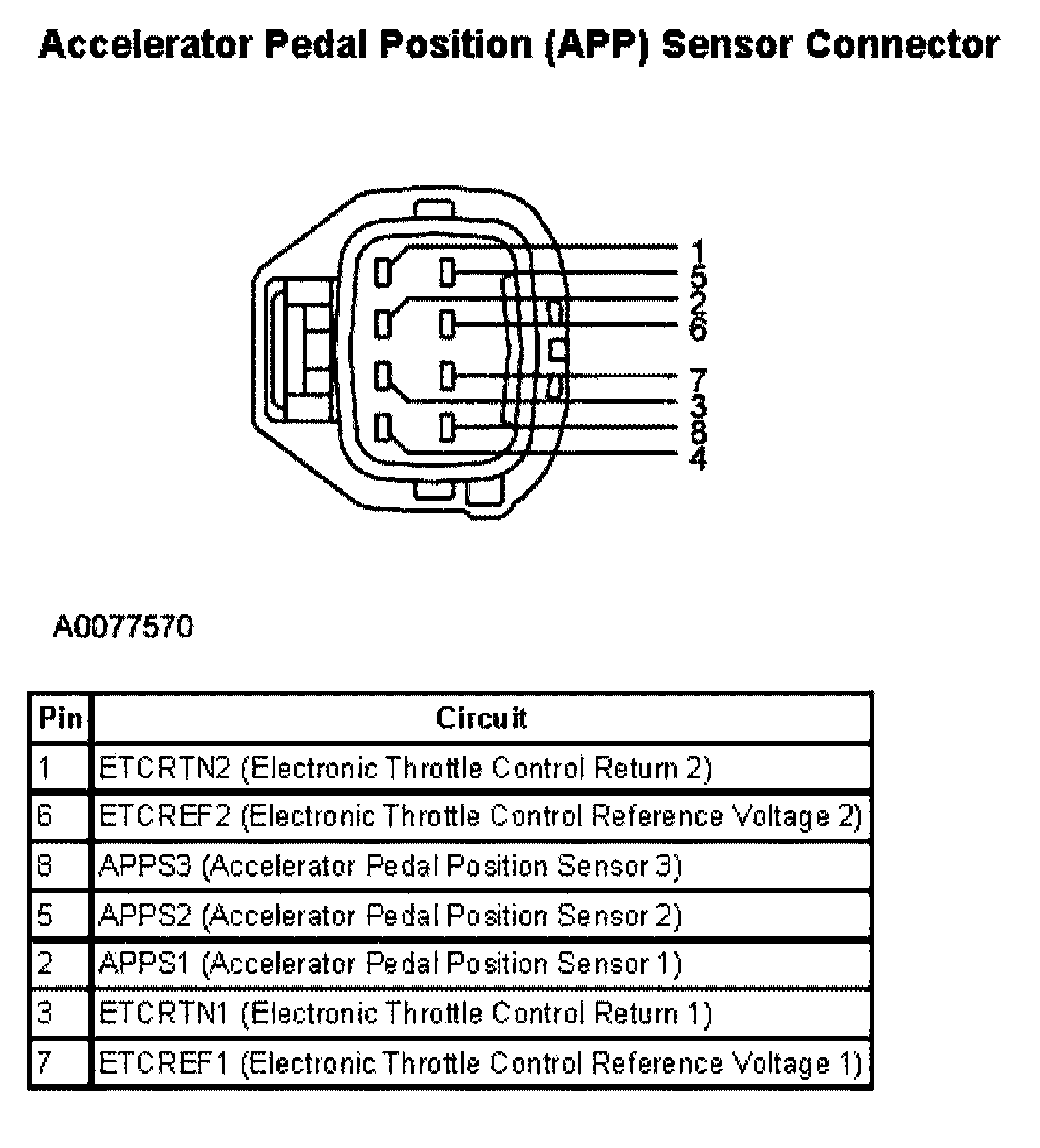 Accelerator Pedal Position (APP) Sensor Connector

1
5
2
6
7
3
8
4

A0077570

| Pin | Circuit |
|---|---|
| 1 | ETCRTN2 (Electronic Throttle Control Return 2) |
| 6 | ETCREF2 (Electronic Throttle Control Reference Voltage 2) |
| 8 | APPS3 (Accelerator Pedal Position Sensor 3) |
| 5 | APPS2 (Accelerator Pedal Position Sensor 2) |
| 2 | APPS1 (Accelerator Pedal Position Sensor 1) |
| 3 | ETCRTN1 (Electronic Throttle Control Return 1) |
| 7 | ETCREF1 (Electronic Throttle Control Reference Voltage 1) |