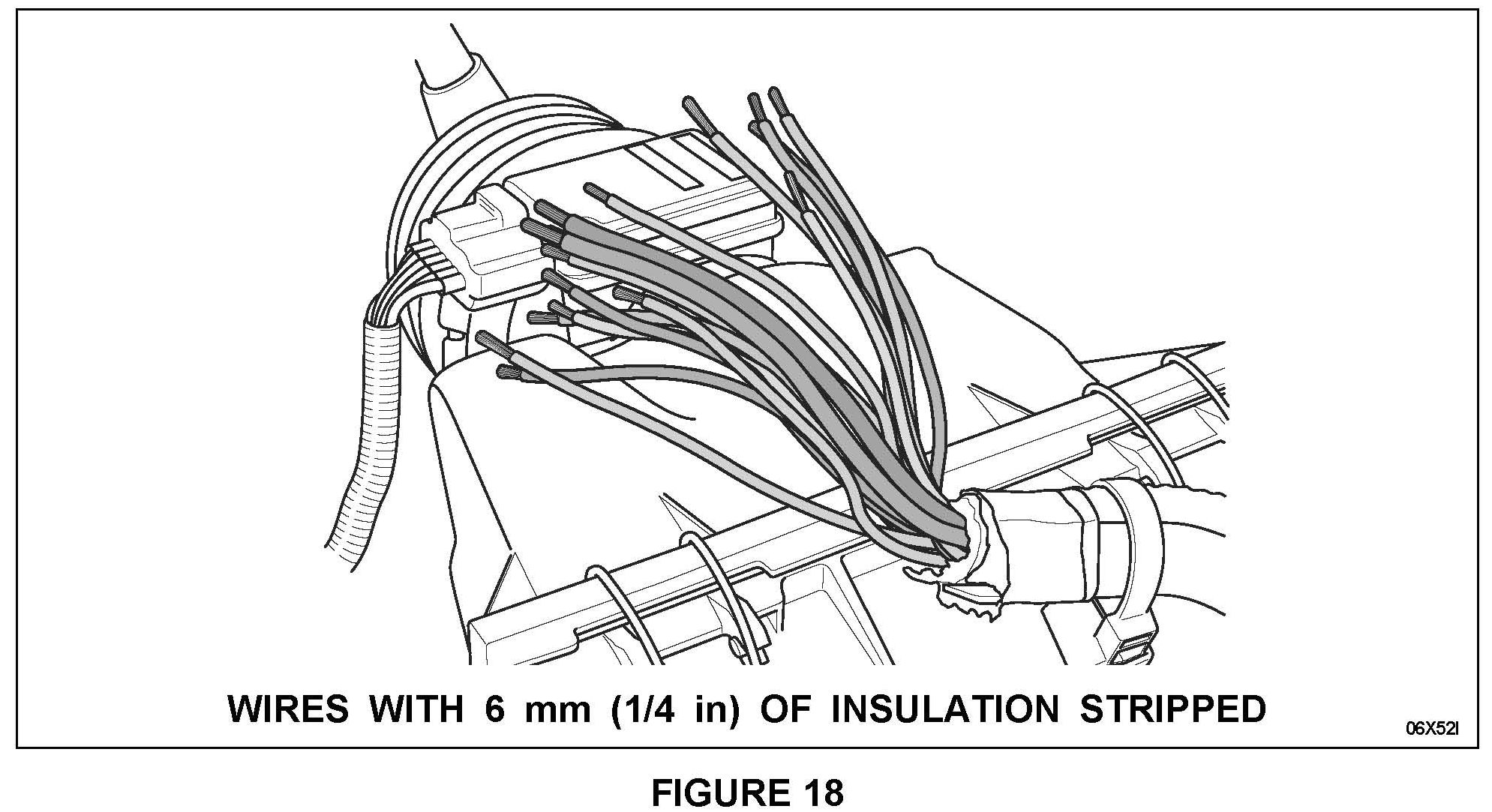 WIRES WITH 6 mm (1/4 in) OF INSULATION STRIPPED

06X52I

FIGURE 18