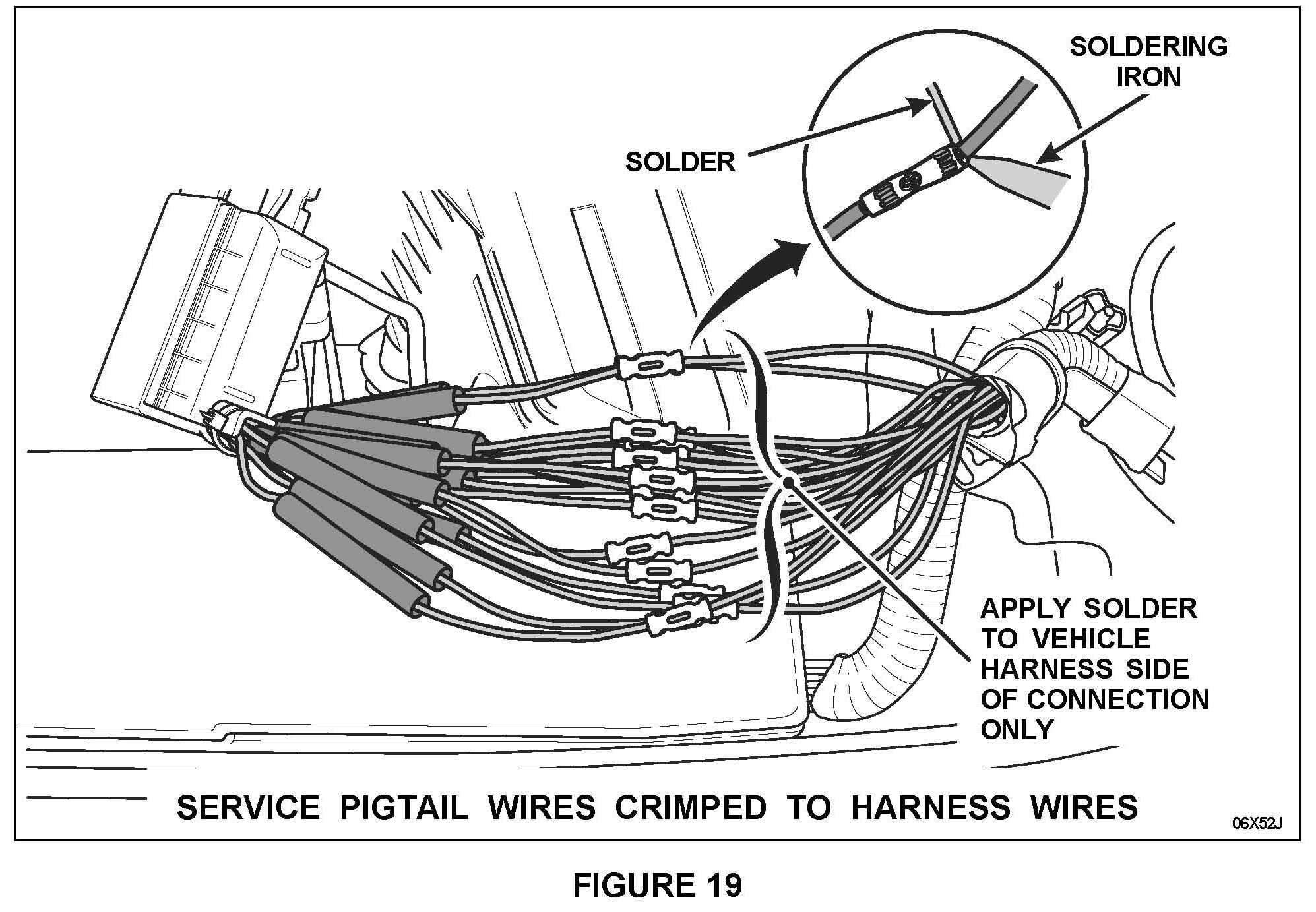 SOLDERING IRON

SOLDER

APPLY SOLDER TO VEHICLE HARNESS SIDE OF CONNECTION ONLY

SERVICE PIGTAIL WIRES CRIMPED TO HARNESS WIRES

06X52J

FIGURE 19