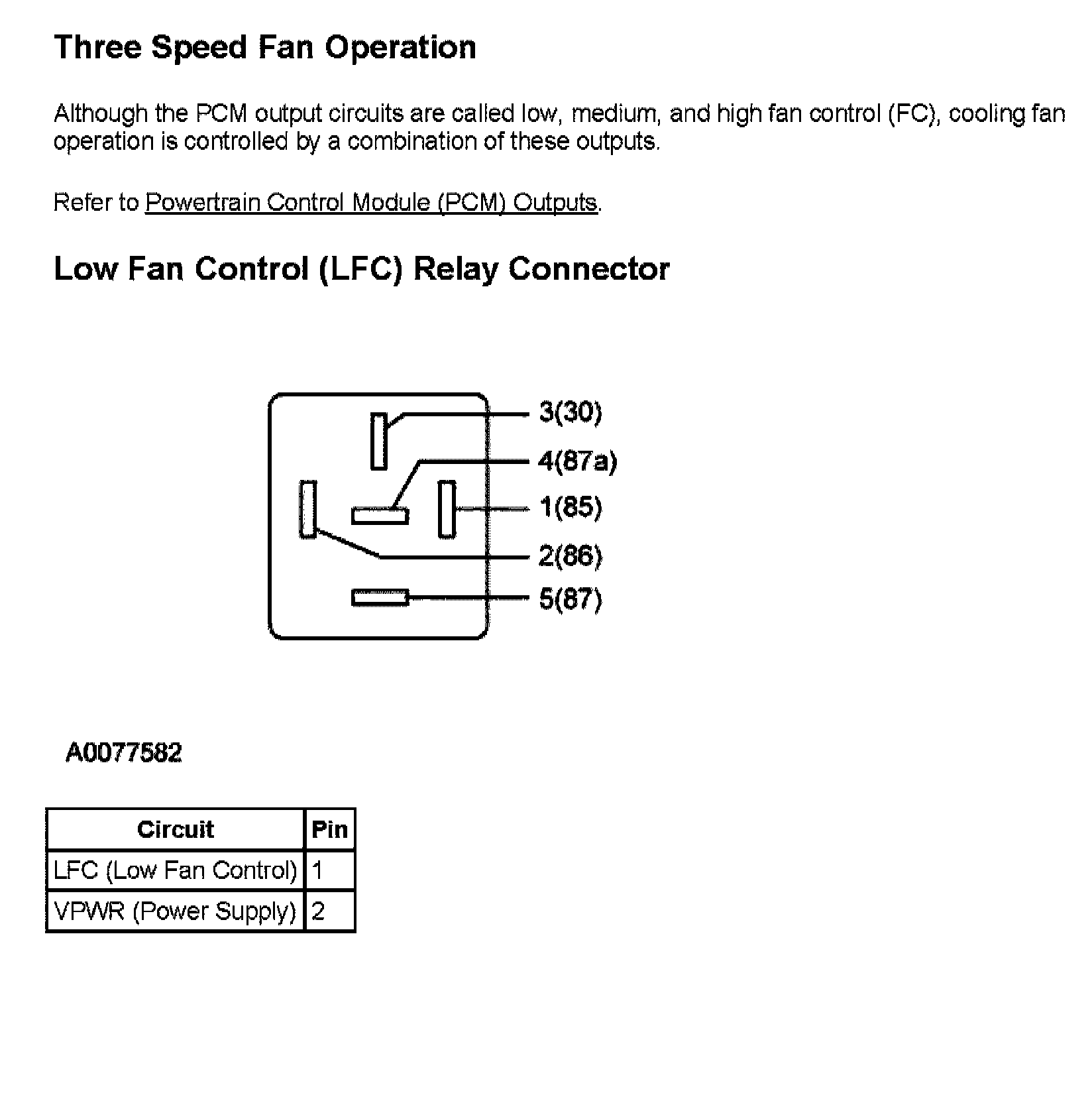 Three Speed Fan Operation

Although the PCM output circuits are called low, medium, and high fan control (FC), cooling fan operation is controlled by a combination of these outputs.

Refer to Powertrain Control Module (PCM) Outputs.

Low Fan Control (LFC) Relay Connector

3(30)
4(87a)
1(85)
2(86)
5(87)

A0077582

| Circuit | Pin |
|---|---|
| LFC (Low Fan Control) | 1 |
| VPWR (Power Supply) | 2 |