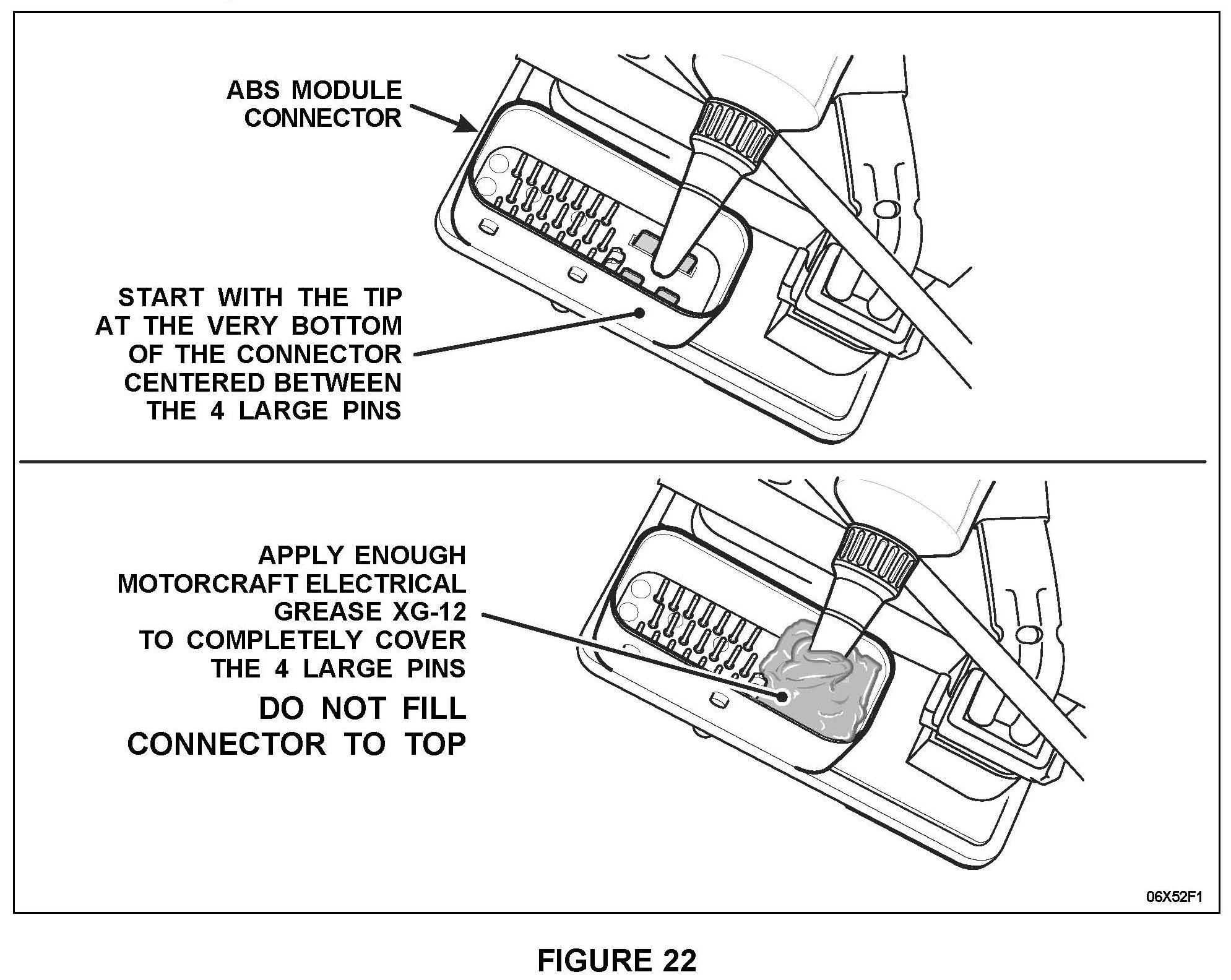 ABS MODULE CONNECTOR

START WITH THE TIP AT THE VERY BOTTOM OF THE CONNECTOR CENTERED BETWEEN THE 4 LARGE PINS

APPLY ENOUGH MOTORCRAFT ELECTRICAL GREASE XG-12 TO COMPLETELY COVER THE 4 LARGE PINS

DO NOT FILL CONNECTOR TO TOP

06X52F1

FIGURE 22