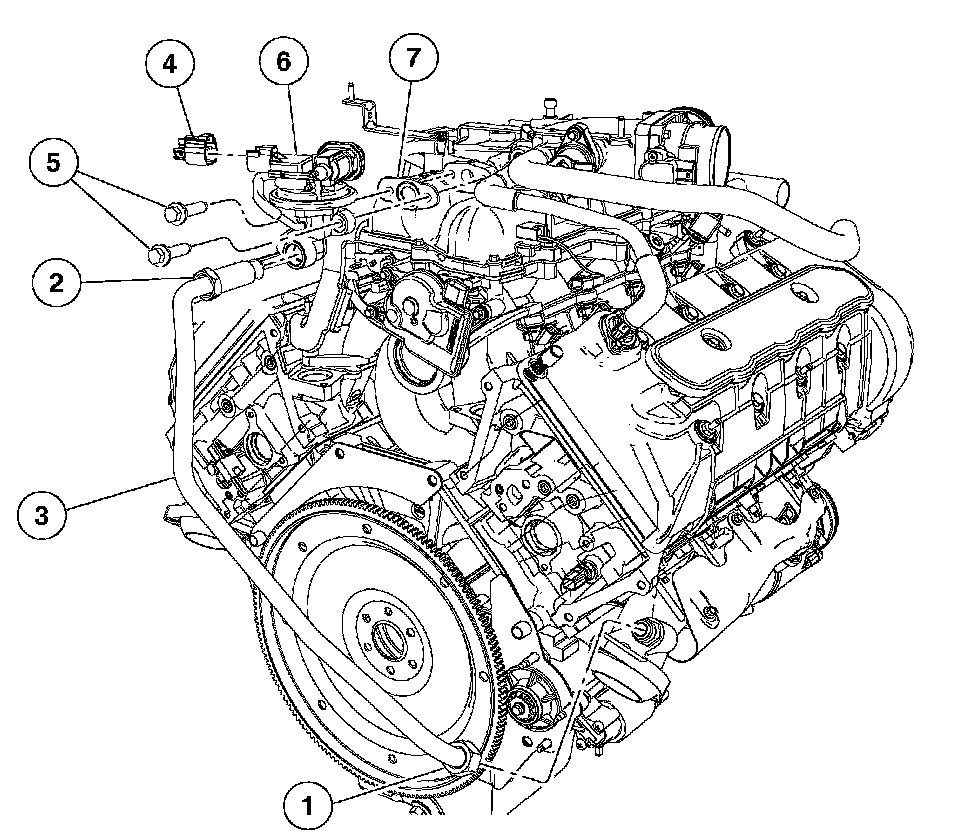 4
6
7
5
2
3
1