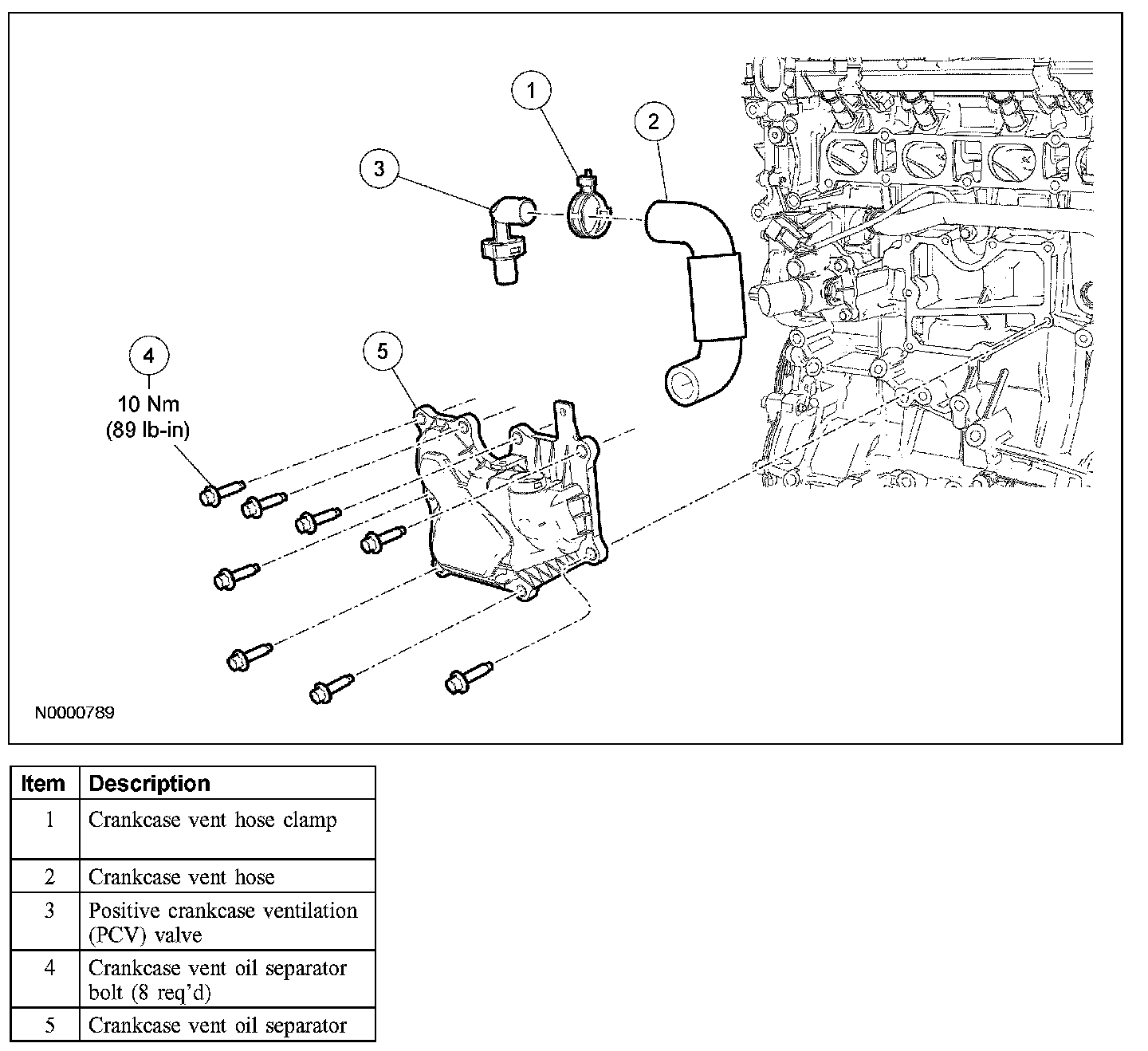 1

2

3

4
10 Nm
(89 lb-in)

5

N0000789

| Item | Description |
|---|---|
| 1 | Crankcase vent hose clamp |
| 2 | Crankcase vent hose |
| 3 | Positive crankcase ventilation (PCV) valve |
| 4 | Crankcase vent oil separator bolt (8 req'd) |
| 5 | Crankcase vent oil separator |