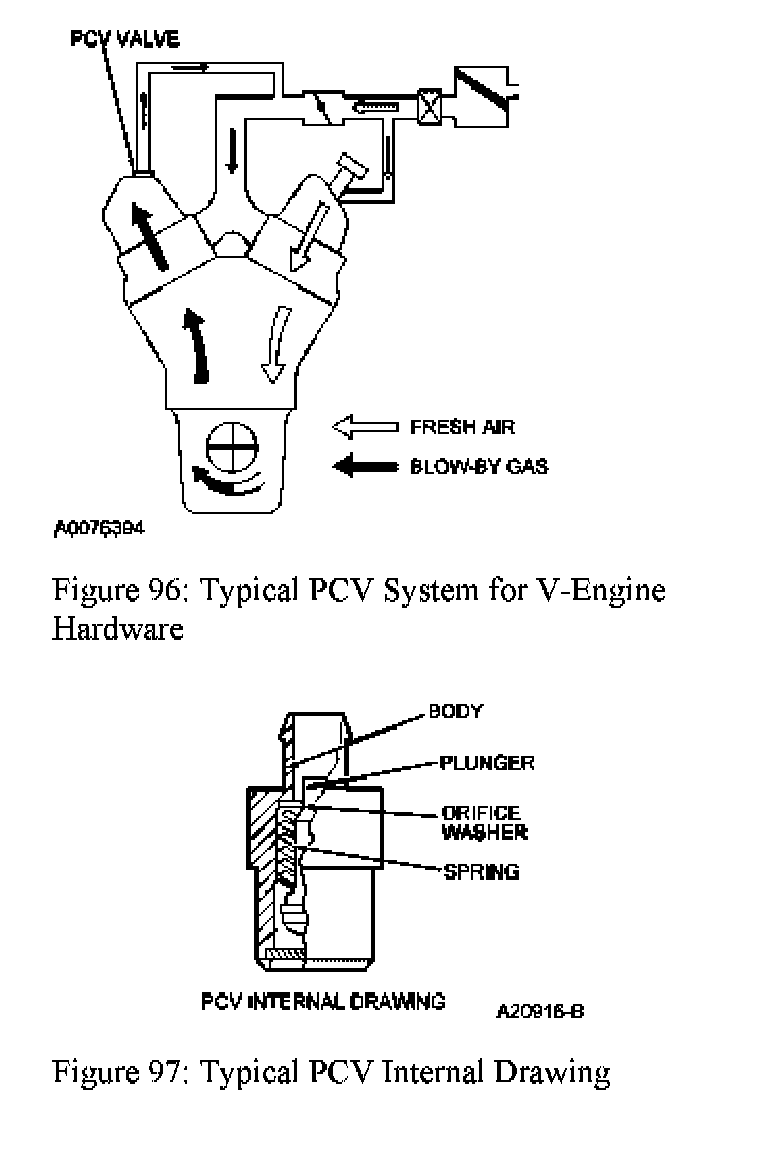 PCV VALVE

FRESH AIR

BLOW-BY GAS

A0076394

Figure 96: Typical PCV System for V-Engine Hardware

BODY

PLUNGER

ORIFICE WASHER

SPRING

PCV INTERNAL DRAWING

A20916-B

Figure 97: Typical PCV Internal Drawing