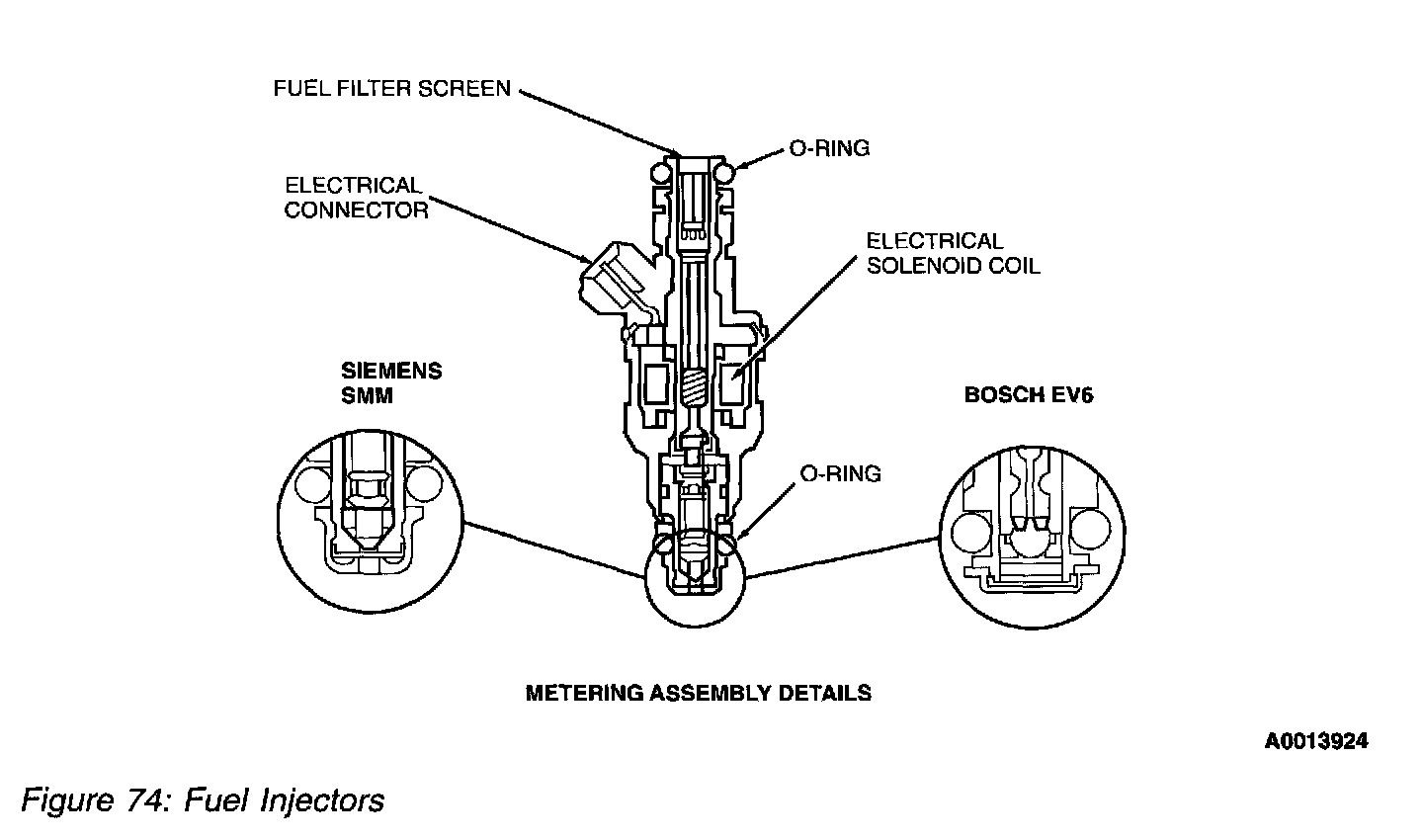 FUEL FILTER SCREEN

O-RING

ELECTRICAL CONNECTOR

ELECTRICAL SOLENOID COIL

SIEMENS SMM

BOSCH EV6

O-RING

METERING ASSEMBLY DETAILS

A0013924

Figure 74: Fuel Injectors