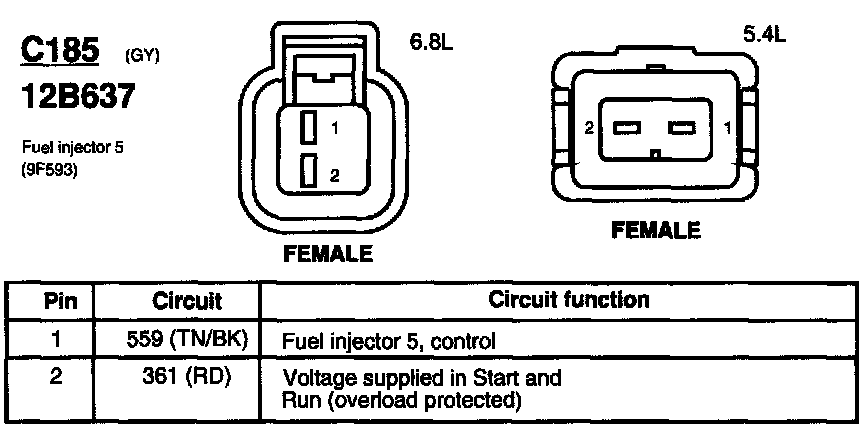 C185 (GY)
12B637

Fuel injector 5
(9F593)

6.8L

1
2

FEMALE

5.4L

2
1

FEMALE

| Pin | Circuit | Circuit function |
|---|---|---|
| 1 | 559 (TN/BK) | Fuel injector 5, control |
| 2 | 361 (RD) | Voltage supplied in Start and Run (overload protected) |