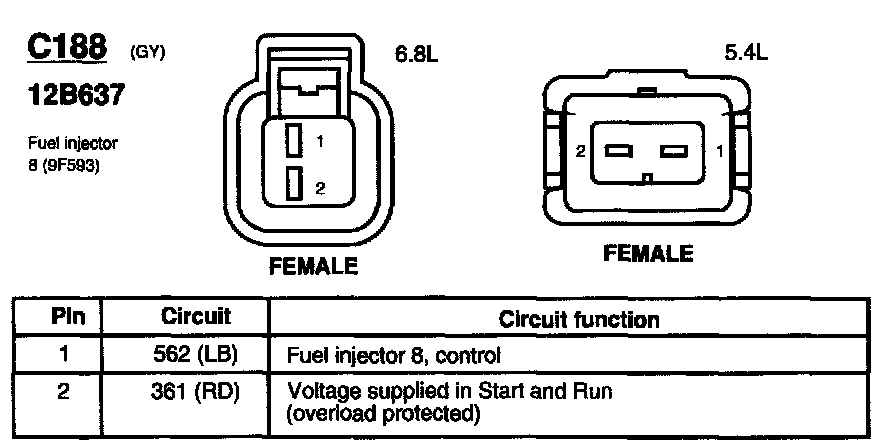 C188 (GY)

12B637

Fuel injector 8 (9F593)

6.8L

1

2

FEMALE

5.4L

2

1

FEMALE

| Pin | Circuit | Circuit function |
|---|---|---|
| 1 | 562 (LB) | Fuel injector 8, control |
| 2 | 361 (RD) | Voltage supplied in Start and Run (overload protected) |