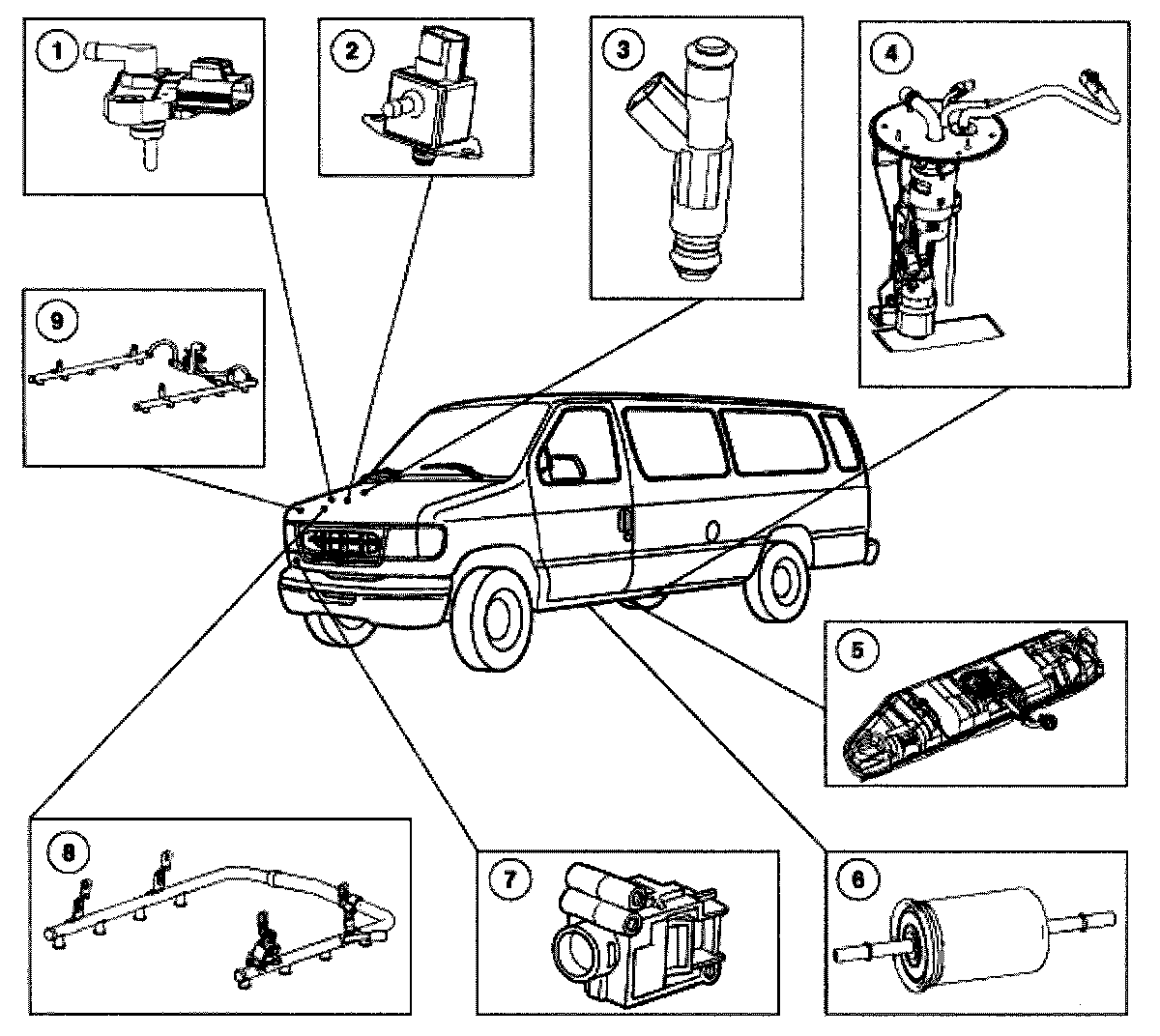 1
2
3
4
9
5
8
7
6