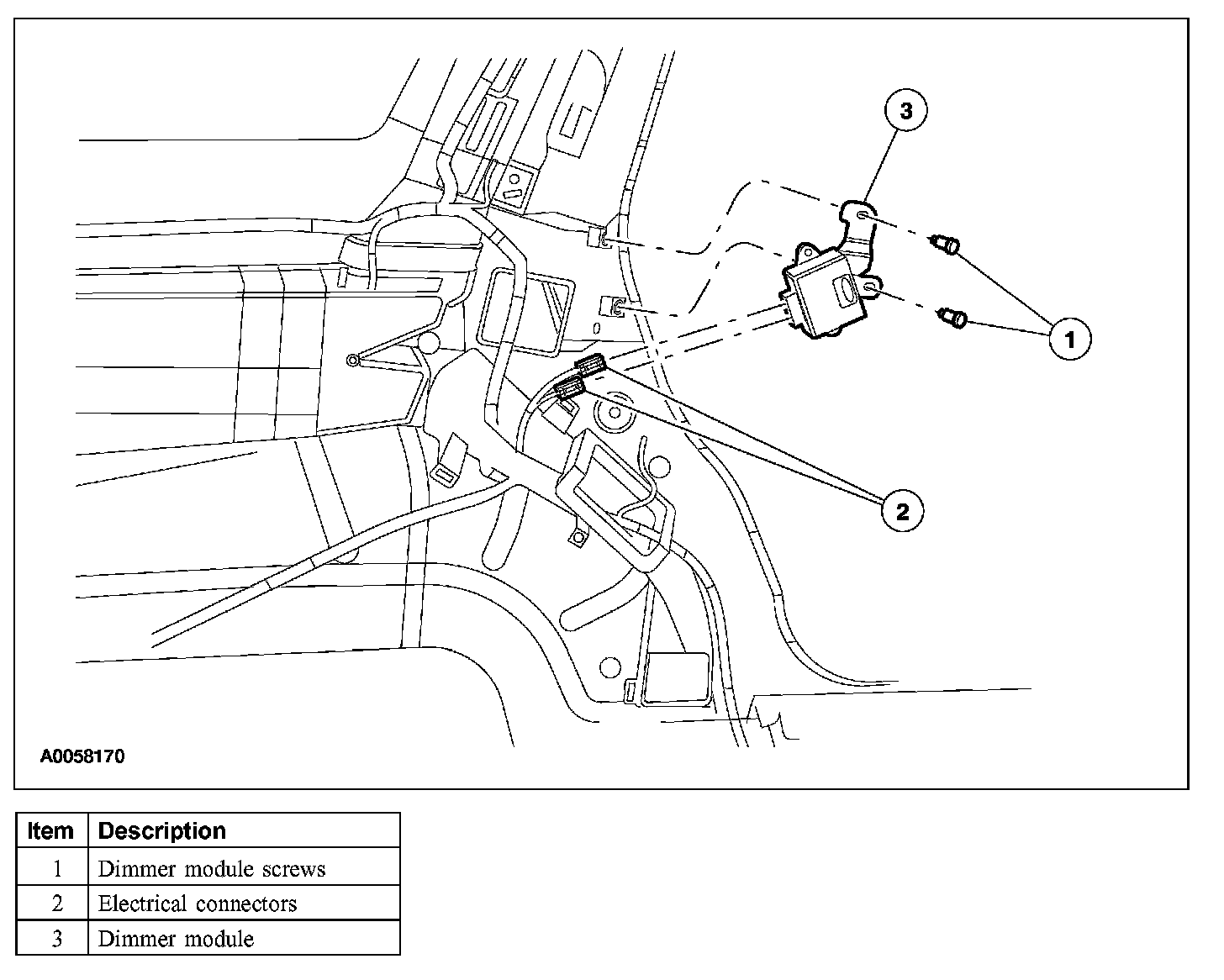 3

1

2

A0058170

| Item | Description |
|---|---|
| 1 | Dimmer module screws |
| 2 | Electrical connectors |
| 3 | Dimmer module |