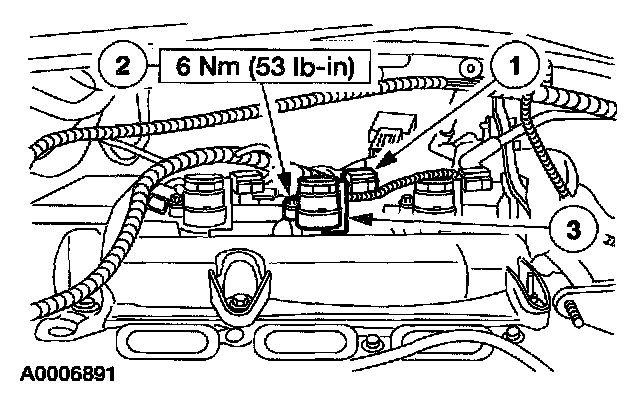 2
6 Nm (53 lb-in)
1
3
A0006891