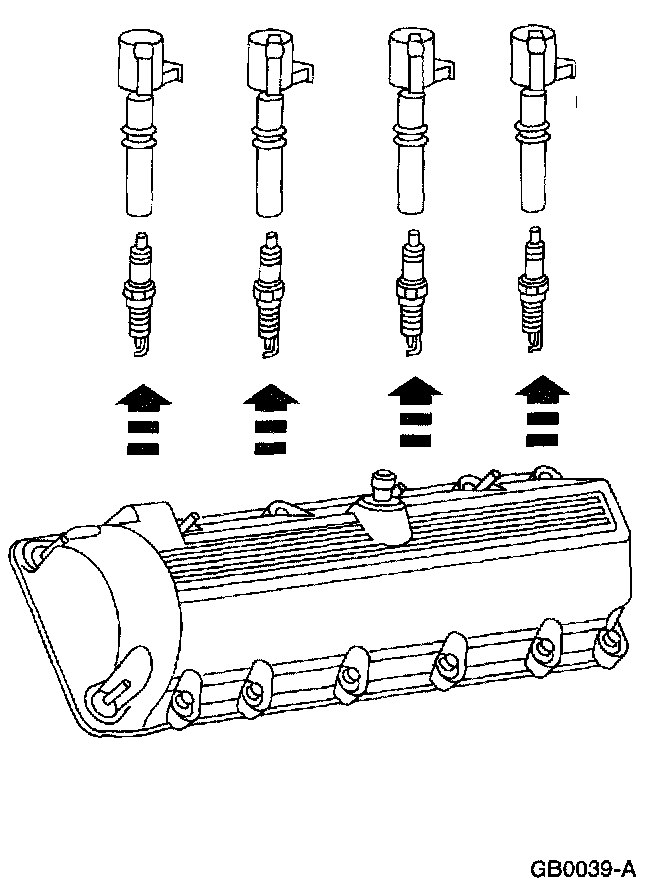 GB0039-A