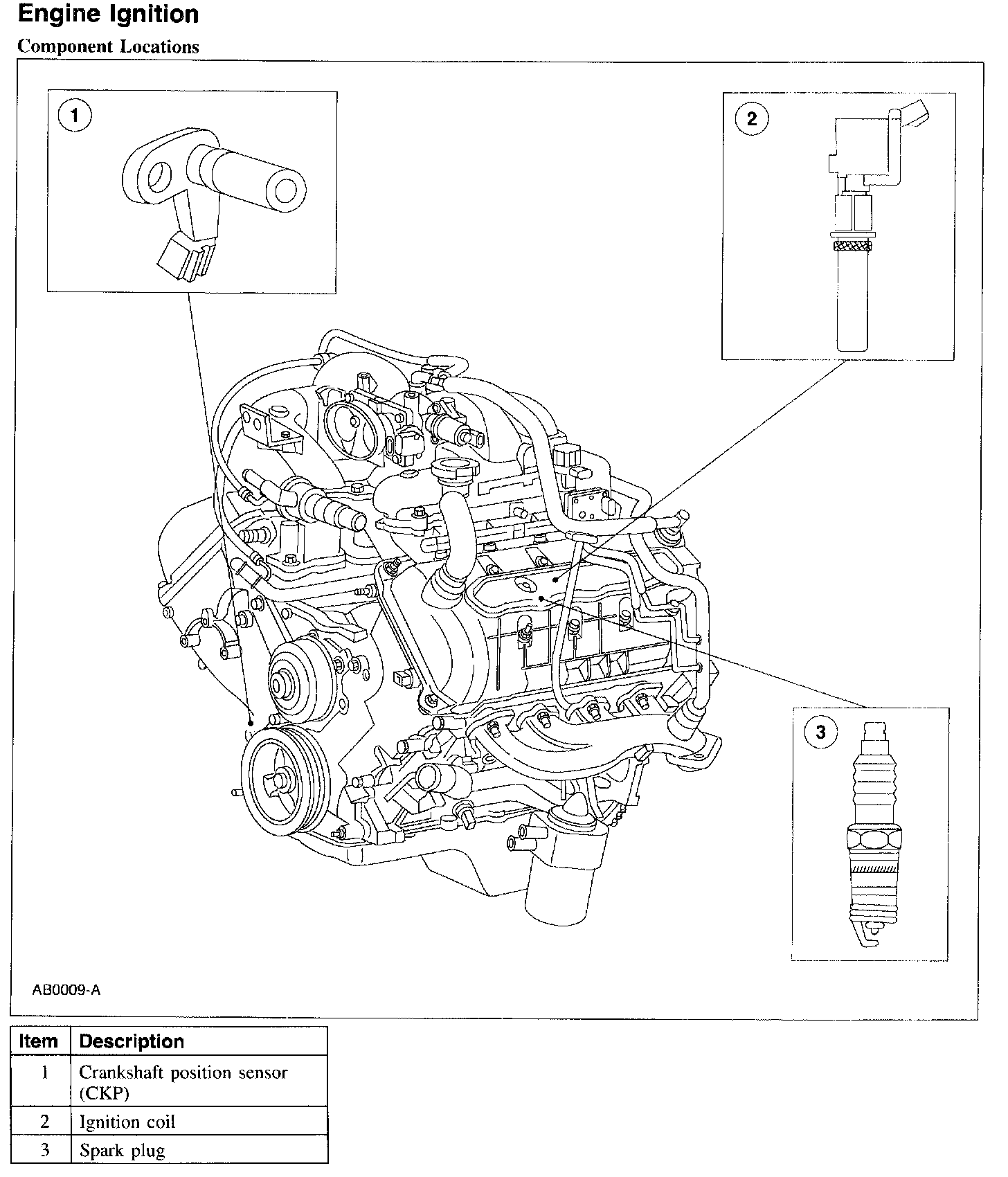 Engine Ignition

Component Locations

1

2

3

AB0009-A

| Item | Description |
|---|---|
| 1 | Crankshaft position sensor (CKP) |
| 2 | Ignition coil |
| 3 | Spark plug |