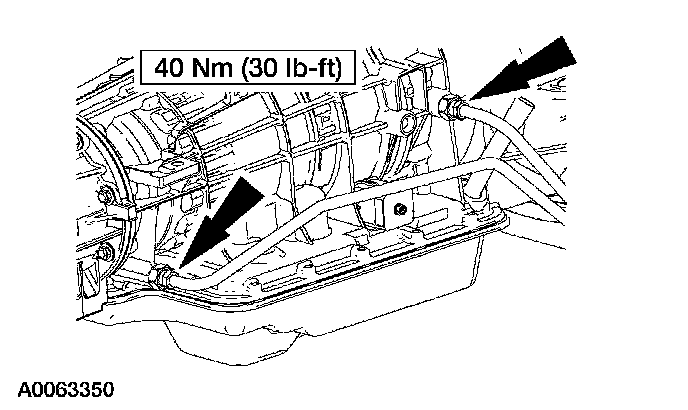 40 Nm (30 lb-ft)

A0063350