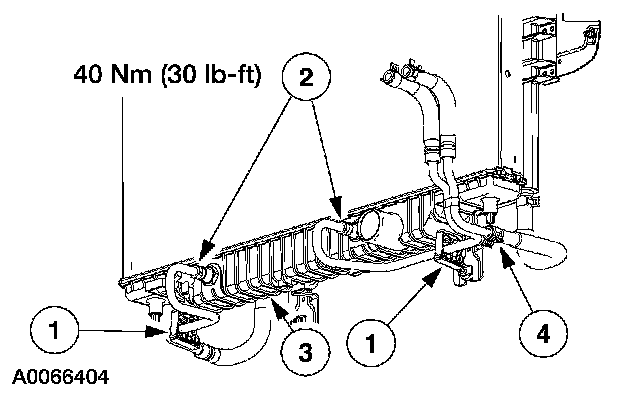 40 Nm (30 lb-ft)

2

1

3

1

4

A0066404