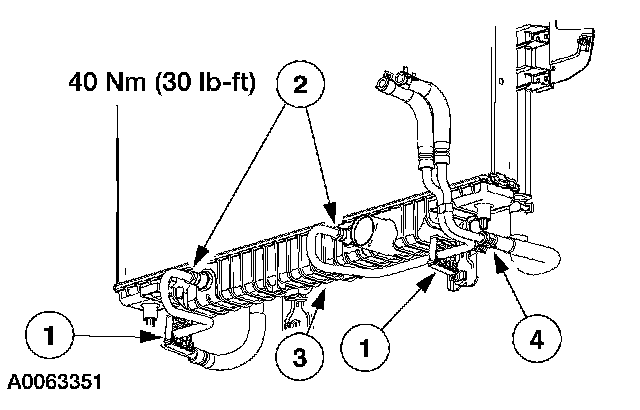 40 Nm (30 lb-ft)

2

1

3

1

4

A0063351