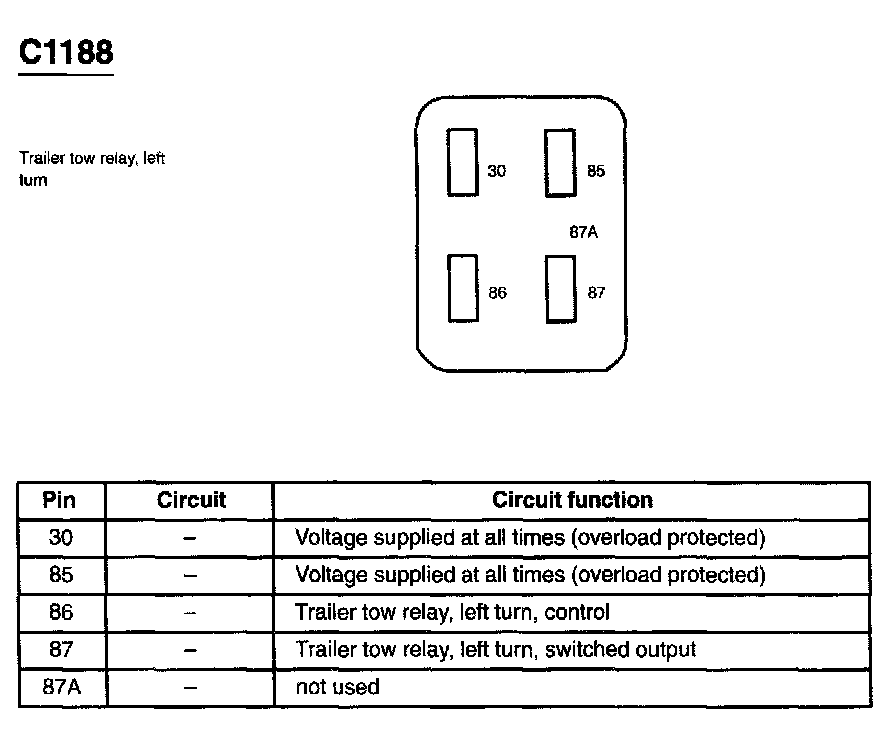 C1188

Trailer tow relay, left turn

30
85
87A
86
87

| Pin | Circuit | Circuit function |
|---|---|---|
| 30 | – | Voltage supplied at all times (overload protected) |
| 85 | – | Voltage supplied at all times (overload protected) |
| 86 | – | Trailer tow relay, left turn, control |
| 87 | – | Trailer tow relay, left turn, switched output |
| 87A | – | not used |