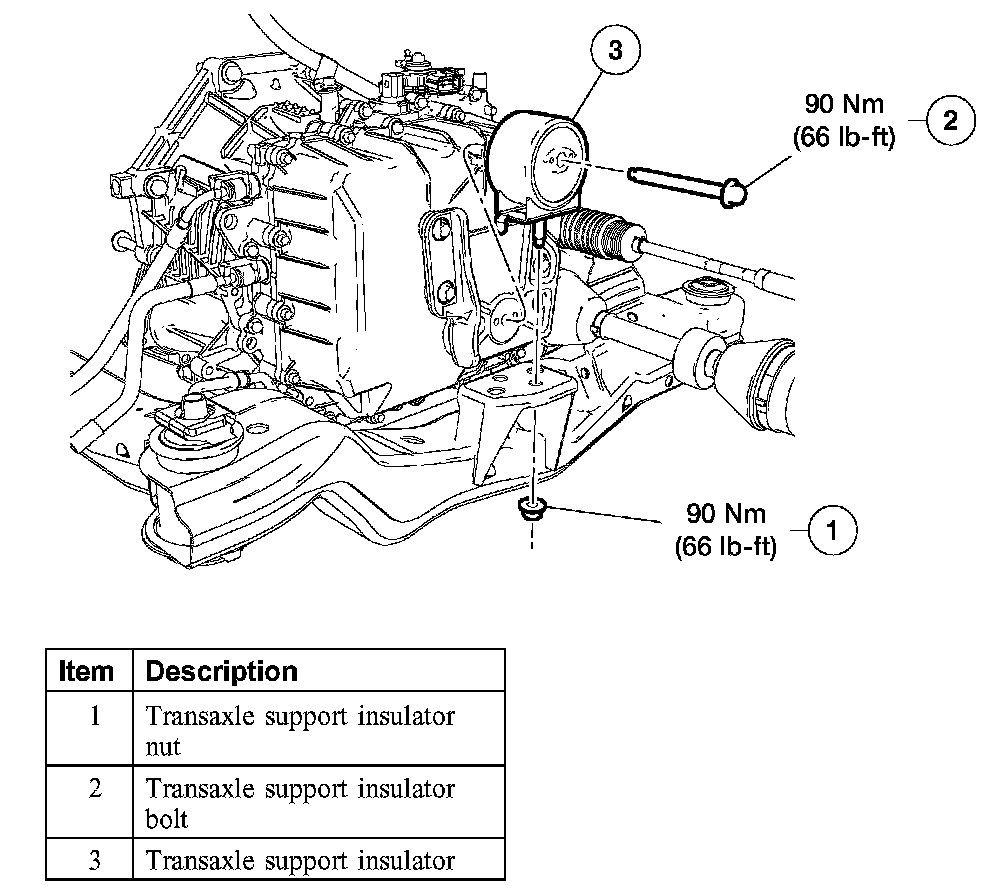 3

90 Nm
(66 lb-ft)

2

90 Nm
(66 lb-ft)

1

| Item | Description |
|---|---|
| 1 | Transaxle support insulator nut |
| 2 | Transaxle support insulator bolt |
| 3 | Transaxle support insulator |