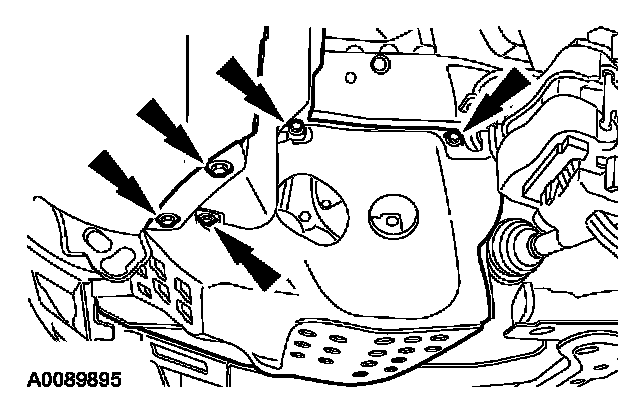 A0089895