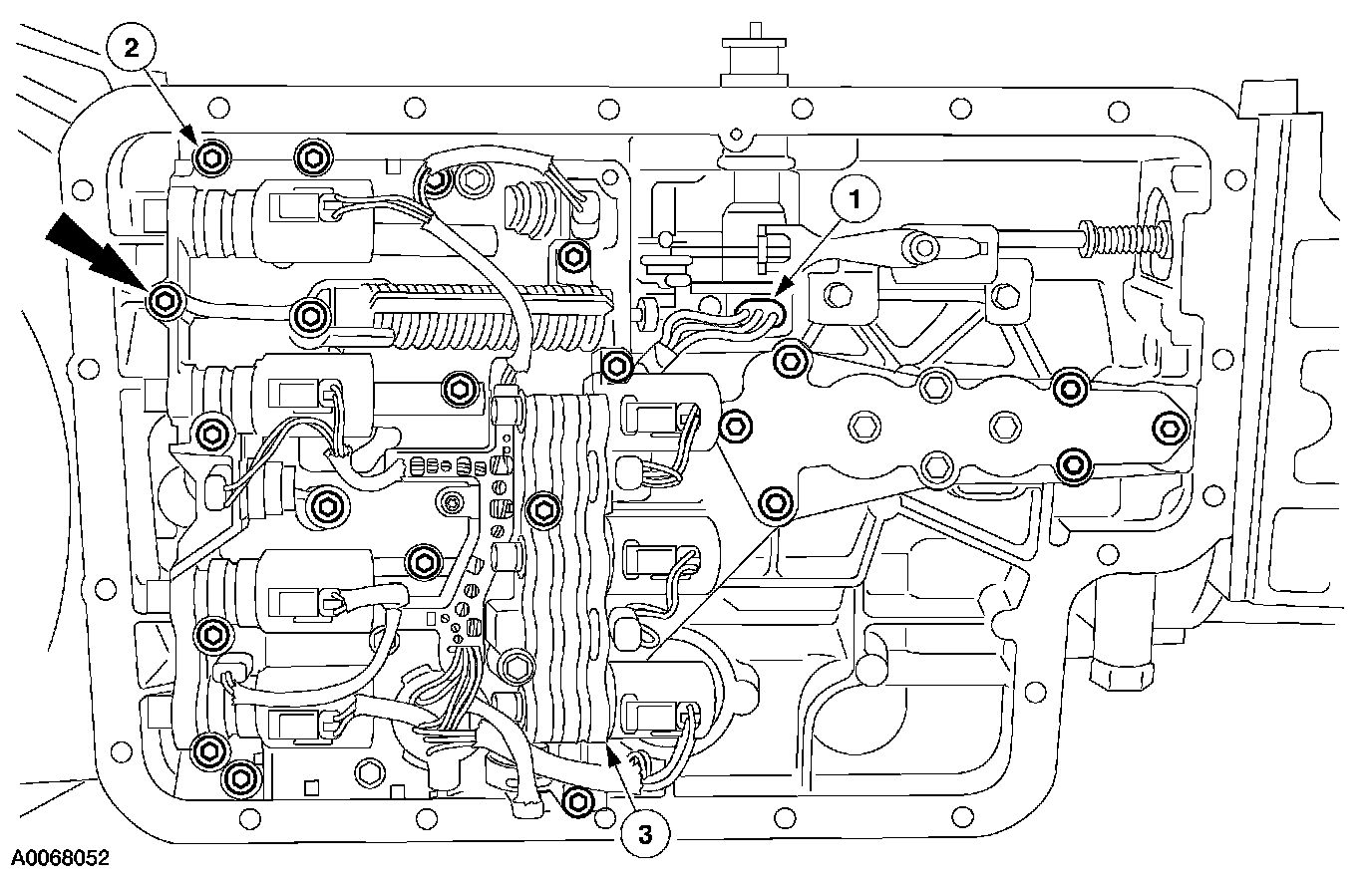 2
1
3
A0068052