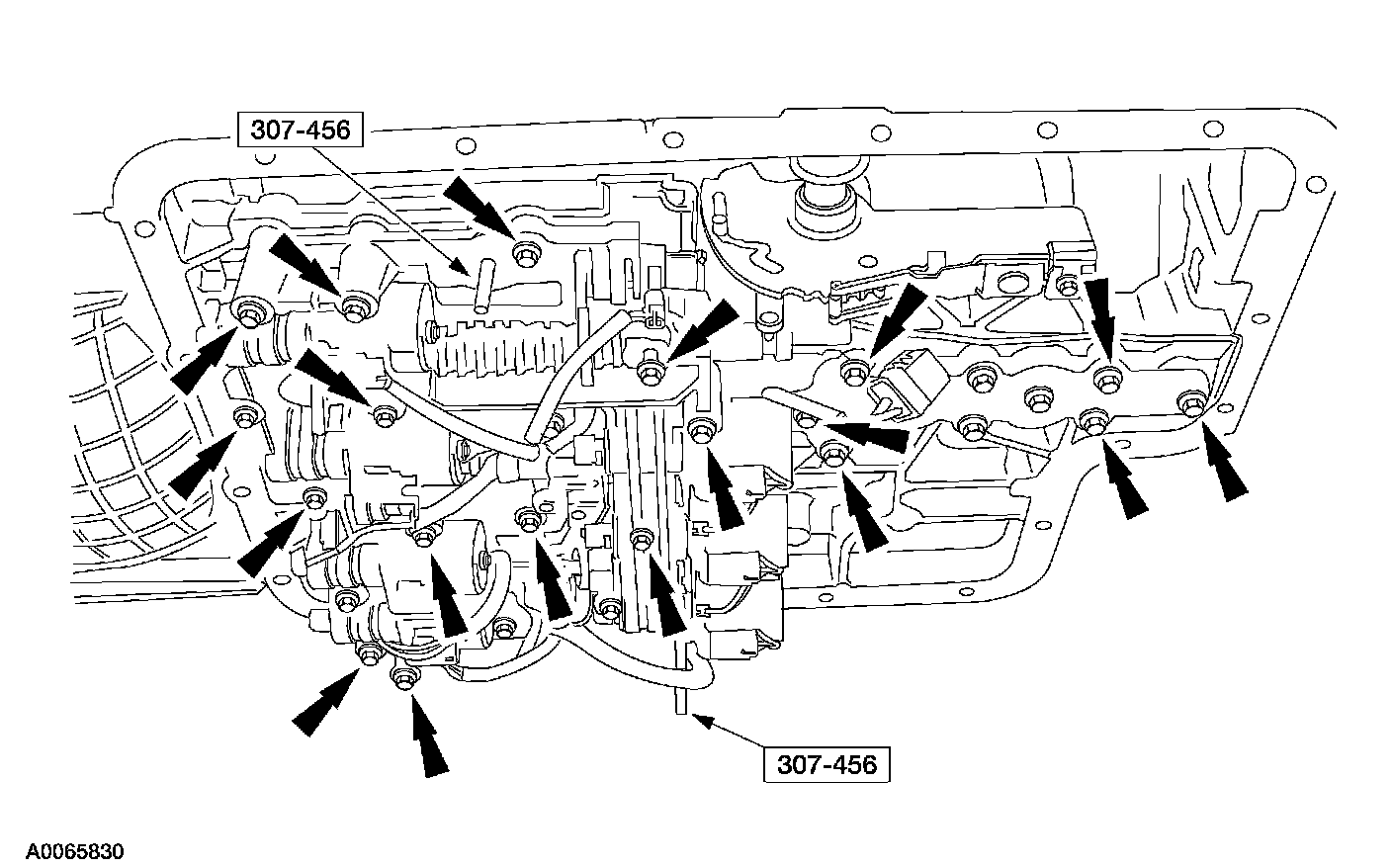 307-456

307-456

A0065830