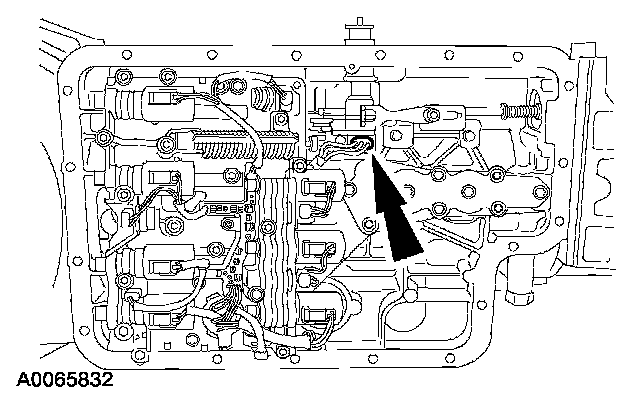 A0065832