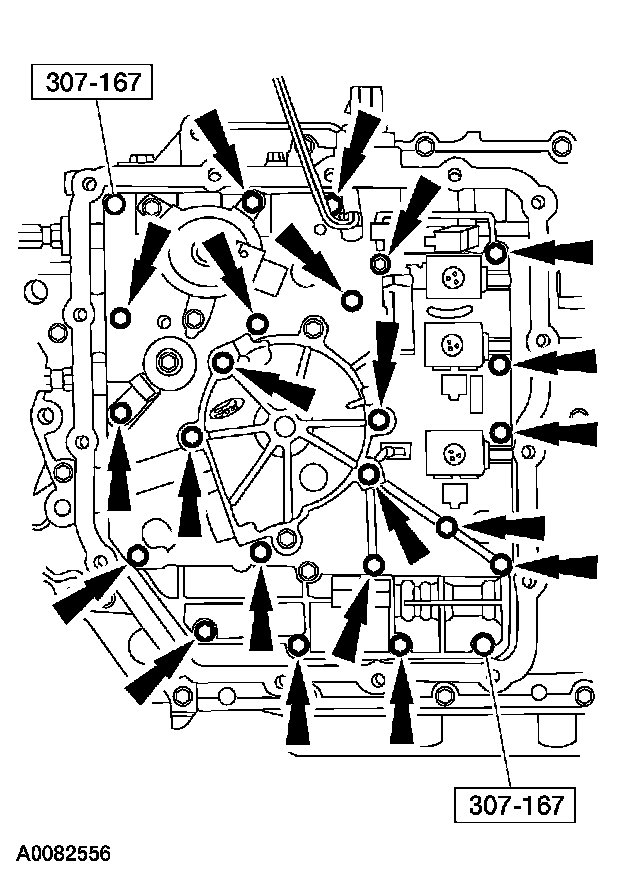 307-167

307-167

A0082556