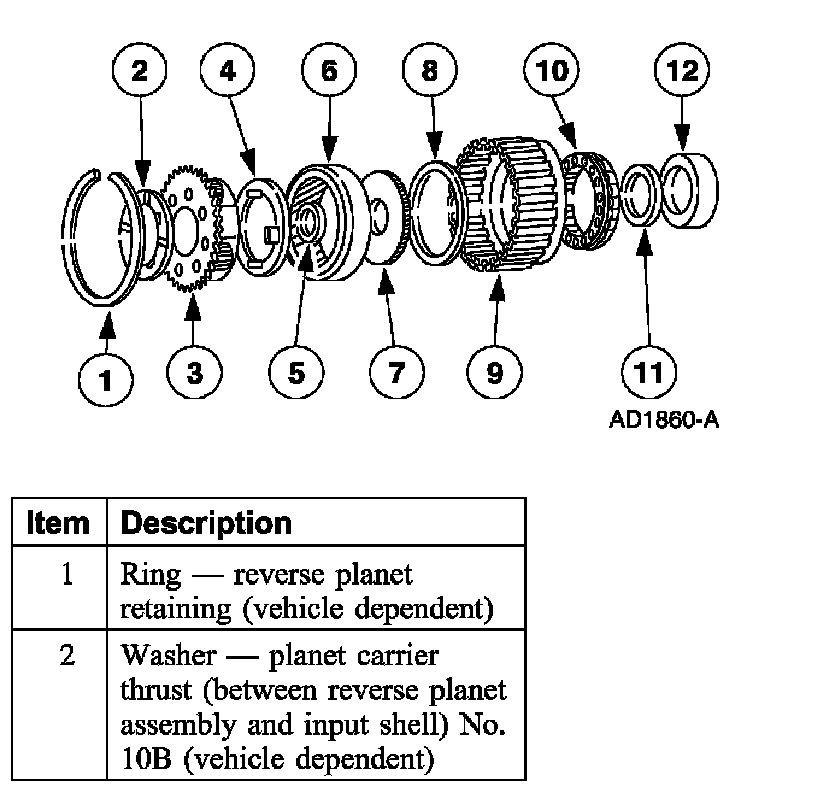 2
4
6
8
10
12
1
3
5
7
9
11
AD1860-A

| Item | Description |
|---|---|
| 1 | Ring — reverse planet retaining (vehicle dependent) |
| 2 | Washer — planet carrier thrust (between reverse planet assembly and input shell) No. 10B (vehicle dependent) |